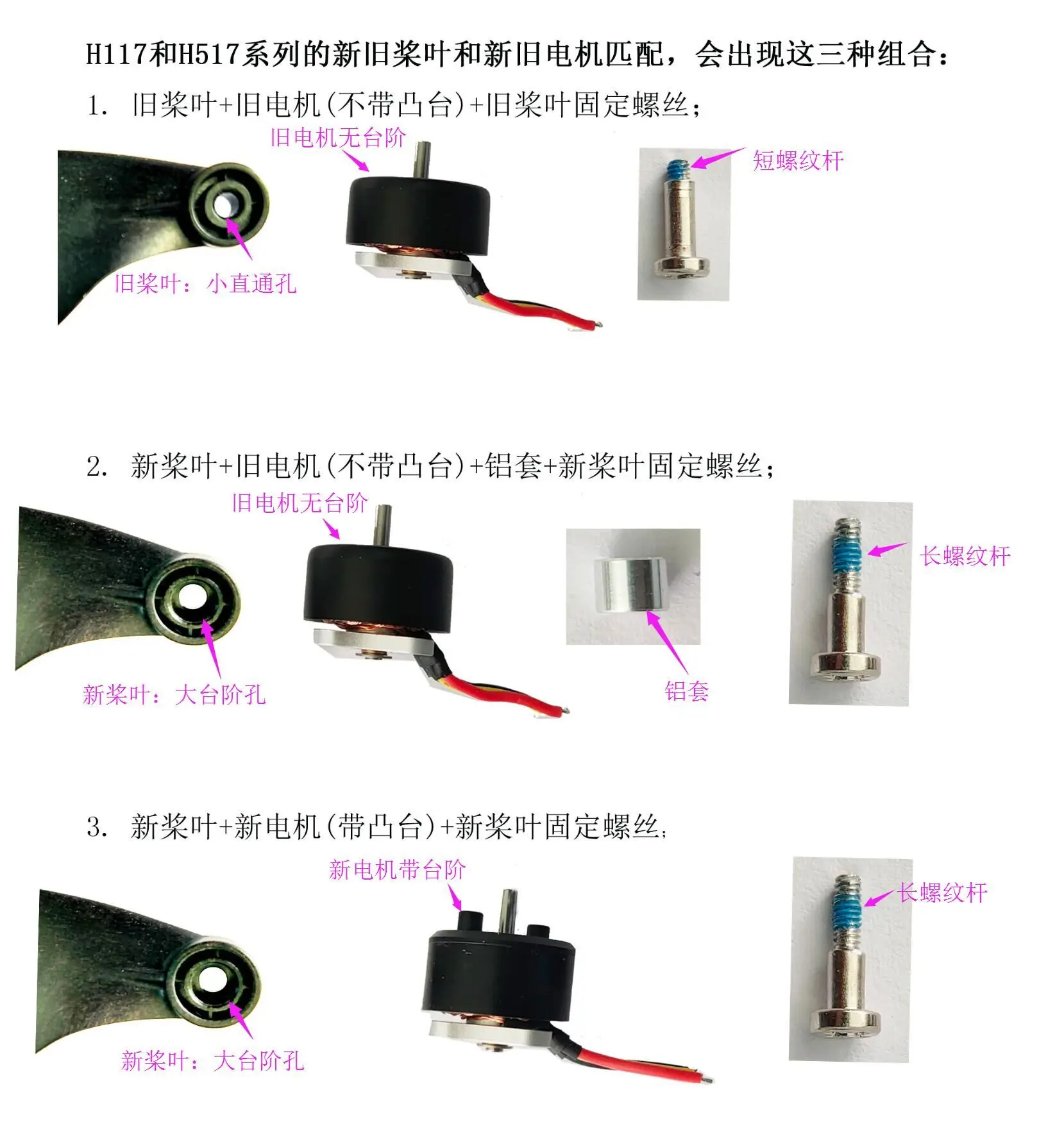 H117和H517系列的新旧桨叶和新旧电机匹配，会出现这三种组合：

1. 旧桨叶+旧电机(不带凸台)+旧桨叶固定螺丝；

旧电机无台阶

短螺纹杆

旧桨叶：小直通孔

2. 新桨叶+旧电机(不带凸台)+铝套+新桨叶固定螺丝；

旧电机无台阶

长螺纹杆

新桨叶：大台阶孔

铝套

3. 新桨叶+新电机(带凸台)+新桨叶固定螺丝;

新电机带台阶

长螺纹杆

新桨叶：大台阶孔