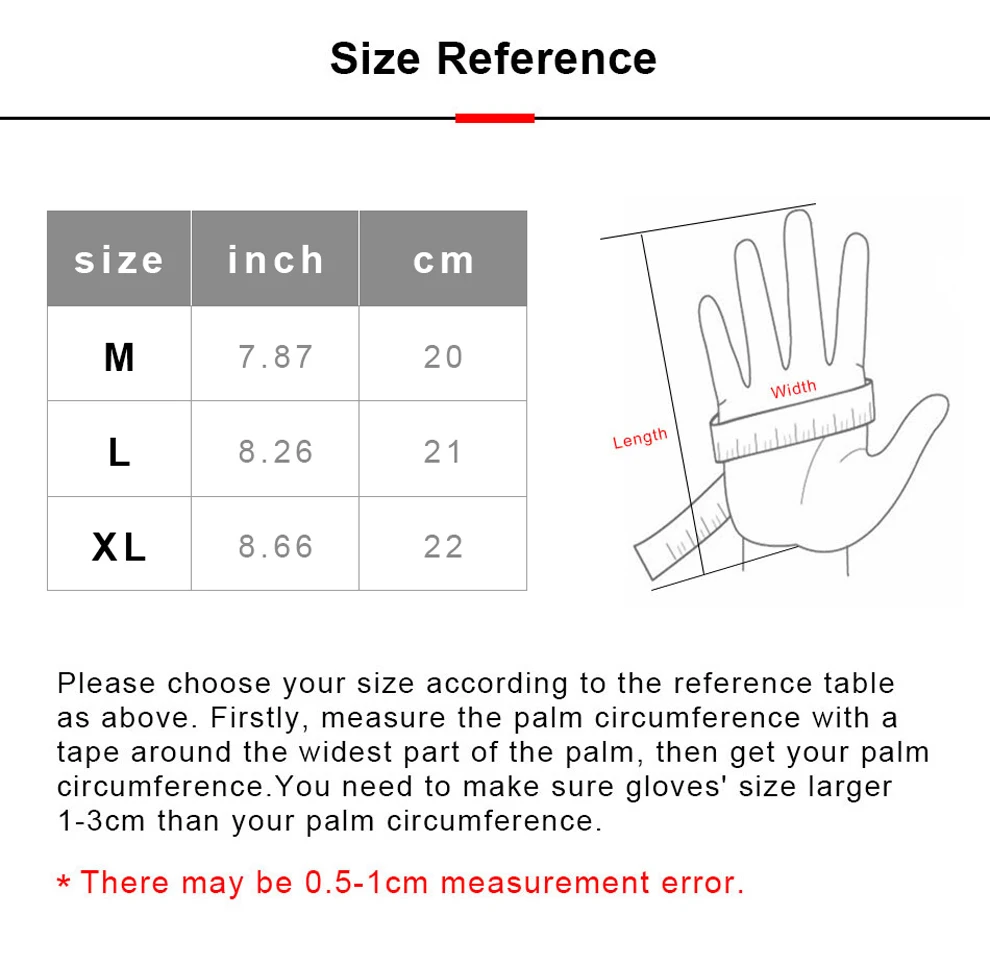 Size Reference

| size | inch | cm |
|---|---|---|
| M | 7.87 | 20 |
| L | 8.26 | 21 |
| XL | 8.66 | 22 |

Width

Length

Please choose your size according to the reference table as above. Firstly, measure the palm circumference with a tape around the widest part of the palm, then get your palm circumference.You need to make sure gloves' size larger 1-3cm than your palm circumference.

* There may be 0.5-1cm measurement error.