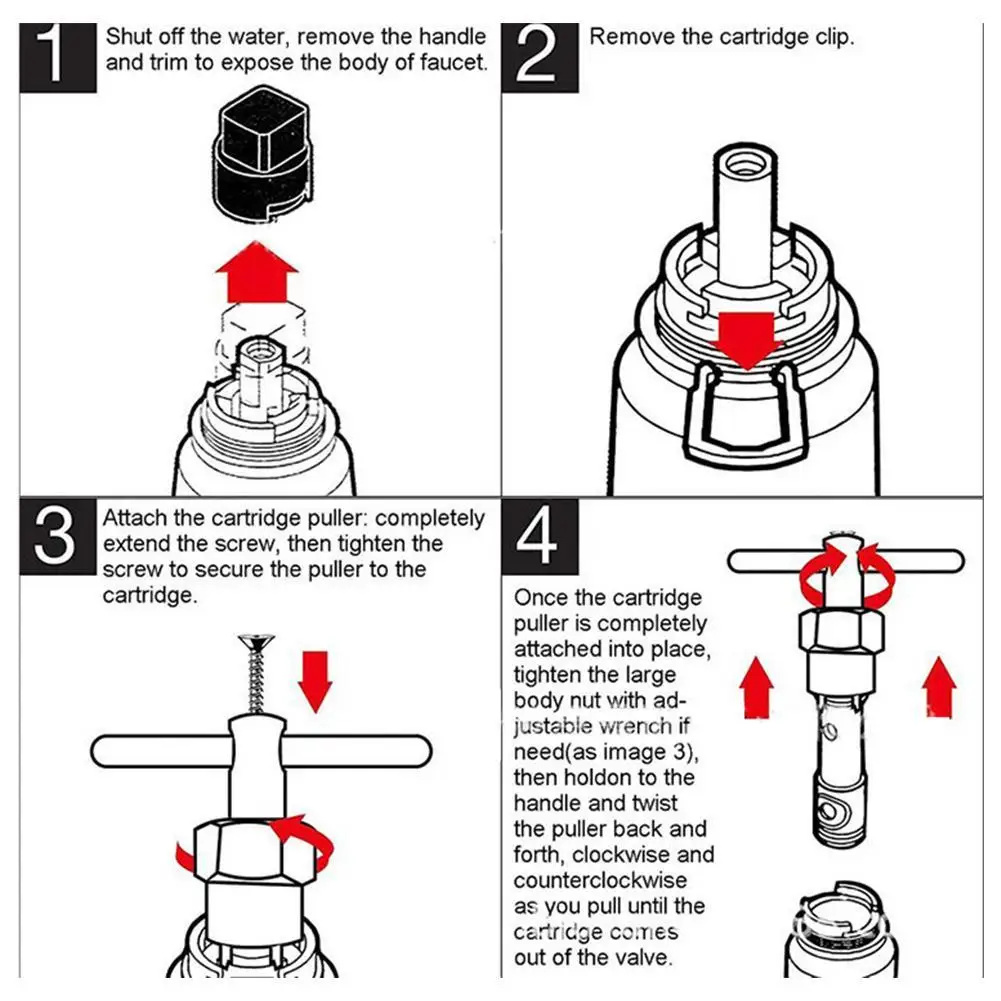 1 Shut off the water, remove the handle and trim to expose the body of faucet.

2 Remove the cartridge clip.

3 Attach the cartridge puller: completely extend the screw, then tighten the screw to secure the puller to the cartridge.

4

Once the cartridge puller is completely attached into place, tighten the large body nut with adjustable wrench if need(as image 3), then holdon to the handle and twist the puller back and forth, clockwise and counterclockwise as you pull until the cartridge comes out of the valve.