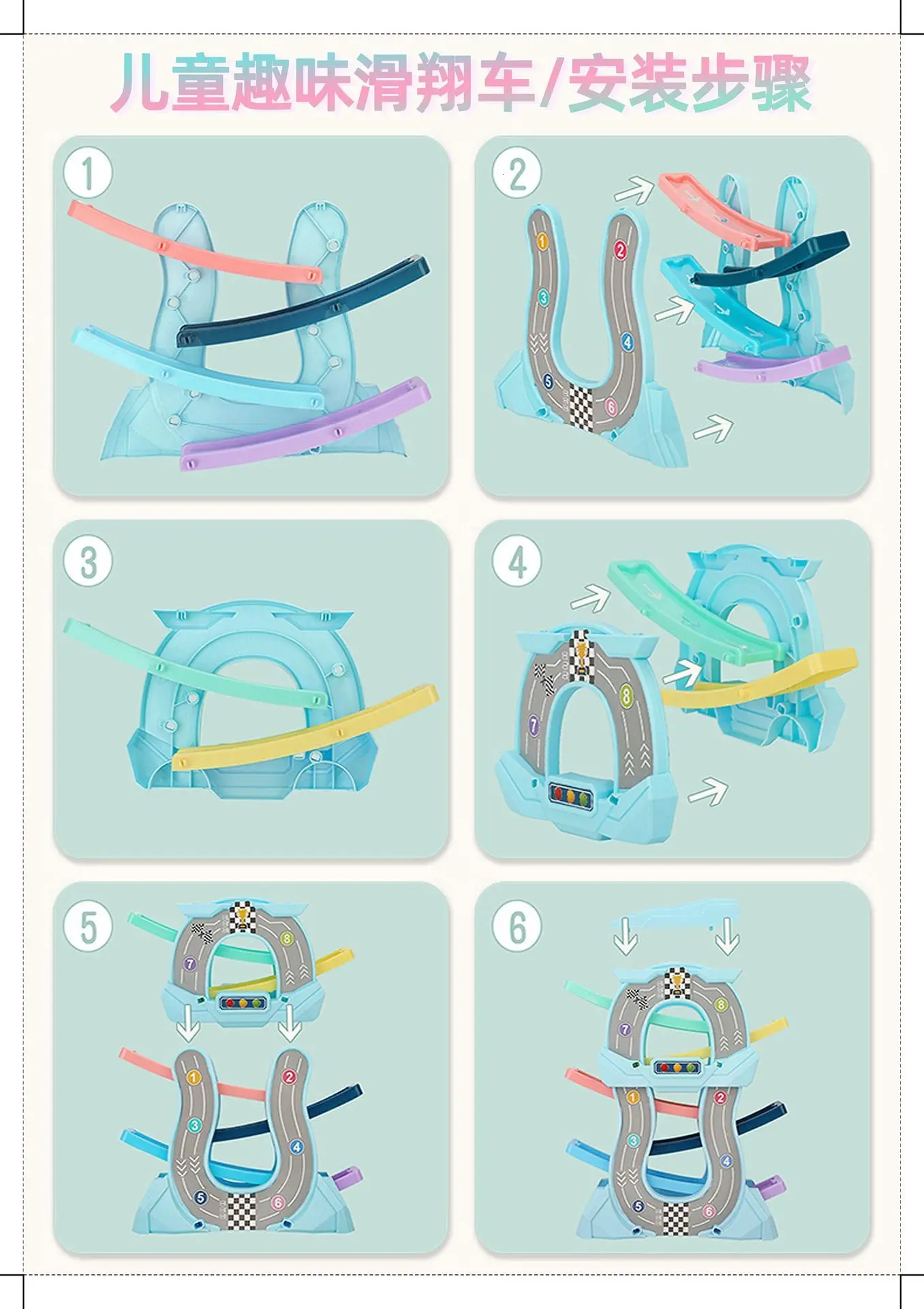 儿童趣味滑翔车/安装步骤

1

2

1 2 3 4 5 6

3

4

7 8

5

7 8 1 2 3 4 5 6

6

7 8 1 2 3 4 5 6