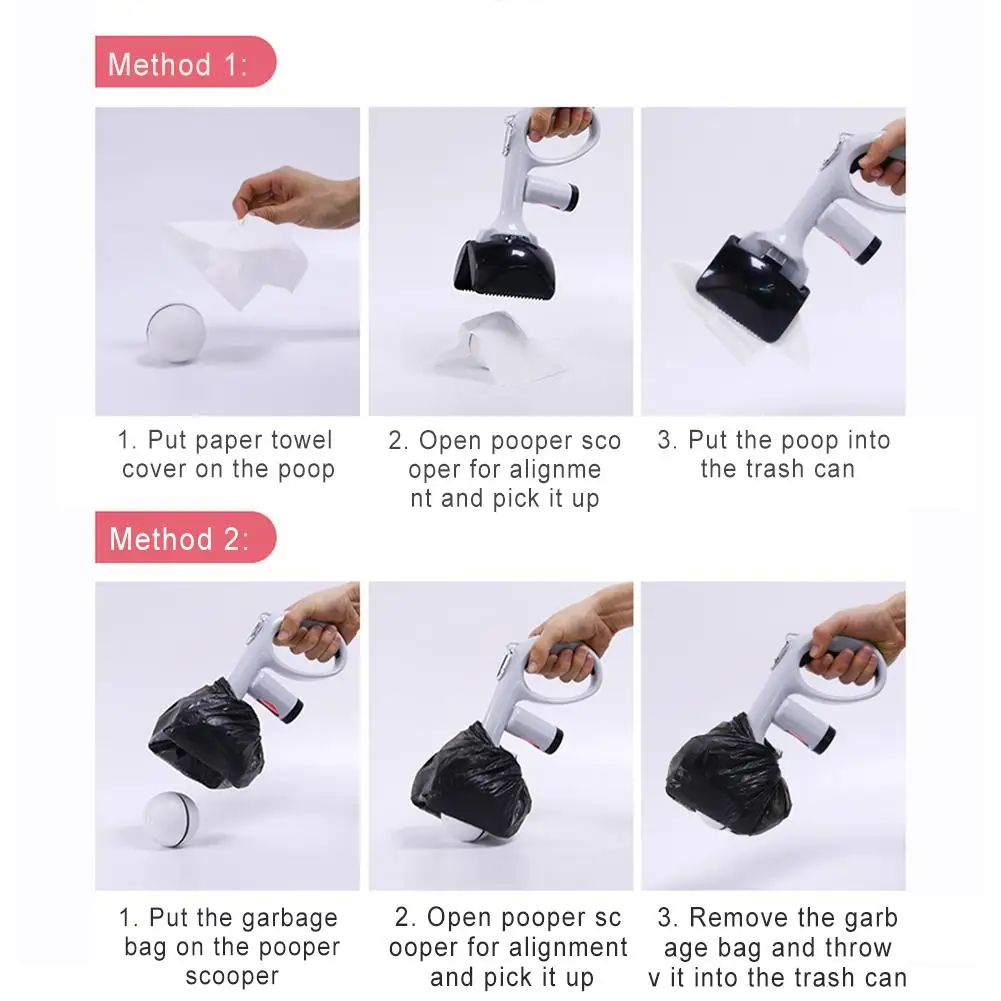 Method 1:

1. Put paper towel cover on the poop

2. Open pooper sco oper for alignme nt and pick it up

3. Put the poop into the trash can

Method 2:

1. Put the garbage bag on the pooper scooper

2. Open pooper sc ooper for alignment and pick it up

3. Remove the garb age bag and throw v it into the trash can