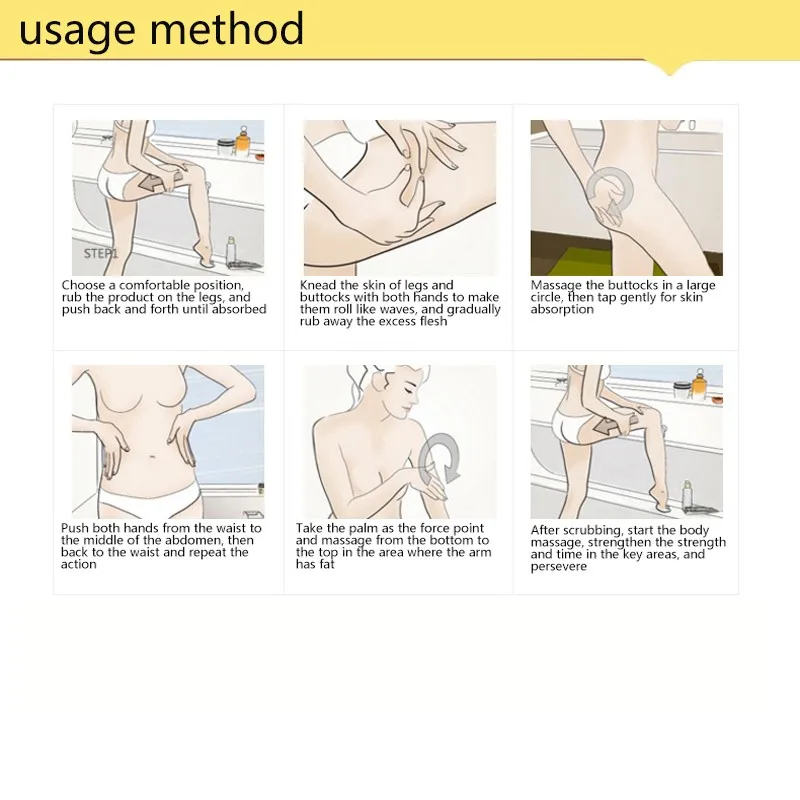 usage method

STEP1

Choose a comfortable position, rub the product on the legs, and push back and forth until absorbed

Knead the skin of legs and buttocks with both hands to make them roll like waves, and gradually rub away the excess flesh

Massage the buttocks in a large circle, then tap gently for skin absorption

Push both hands from the waist to the middle of the abdomen, then back to the waist and repeat the action

Take the palm as the force point and massage from the bottom to the top in the area where the arm has fat

After scrubbing, start the body massage, strengthen the strength and time in the key areas, and persevere