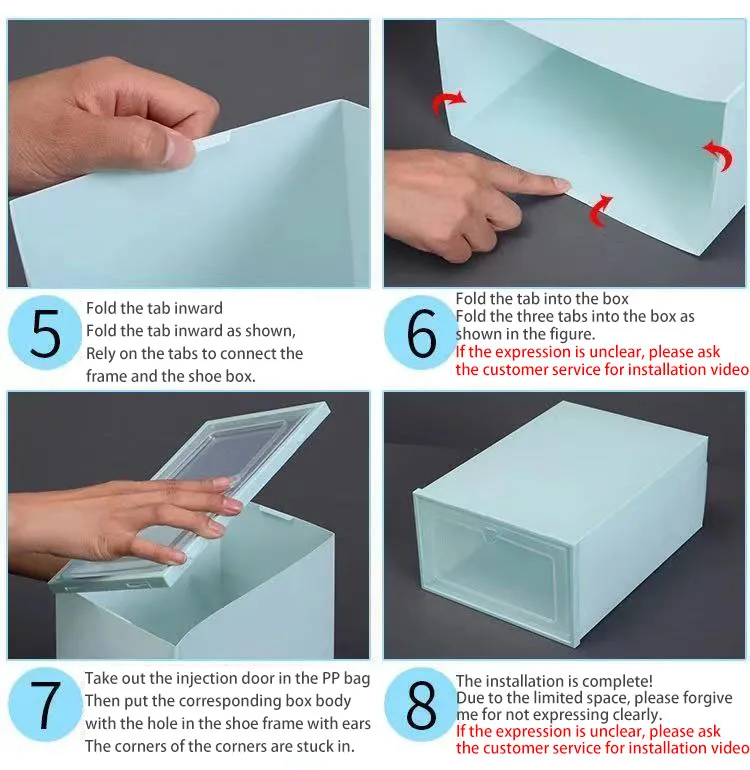 5
Fold the tab inward
Fold the tab inward as shown,
Rely on the tabs to connect the frame and the shoe box.

6
Fold the tab into the box
Fold the three tabs into the box as shown in the figure.
If the expression is unclear, please ask the customer service for installation video

7
Take out the injection door in the PP bag
Then put the corresponding box body with the hole in the shoe frame with ears
The corners of the corners are stuck in.

8
The installation is complete!
Due to the limited space, please forgive me for not expressing clearly.
If the expression is unclear, please ask the customer service for installation video