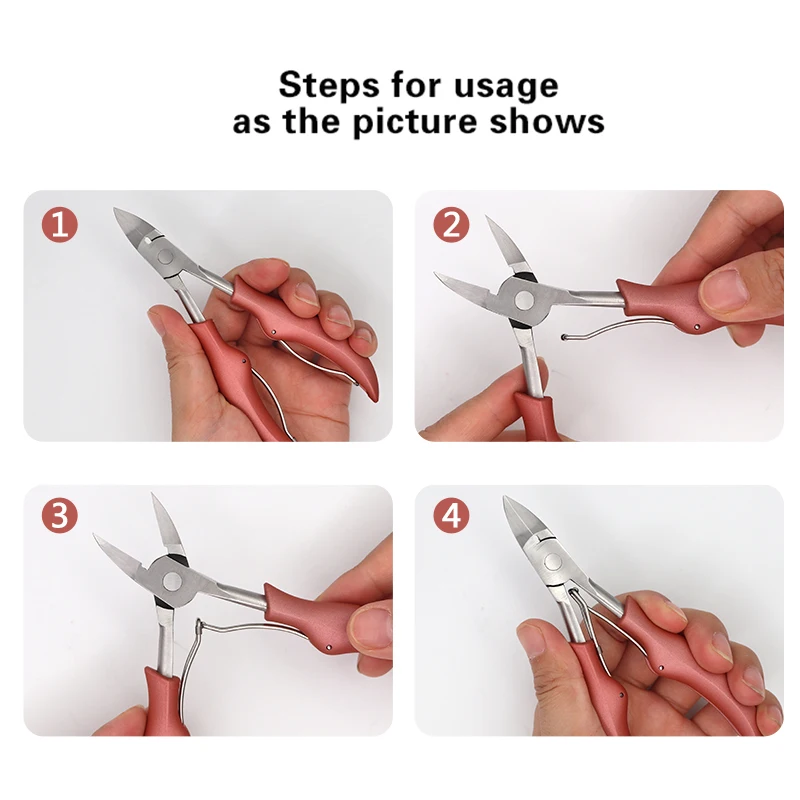 Steps for usage
as the picture shows

1

2

3

4