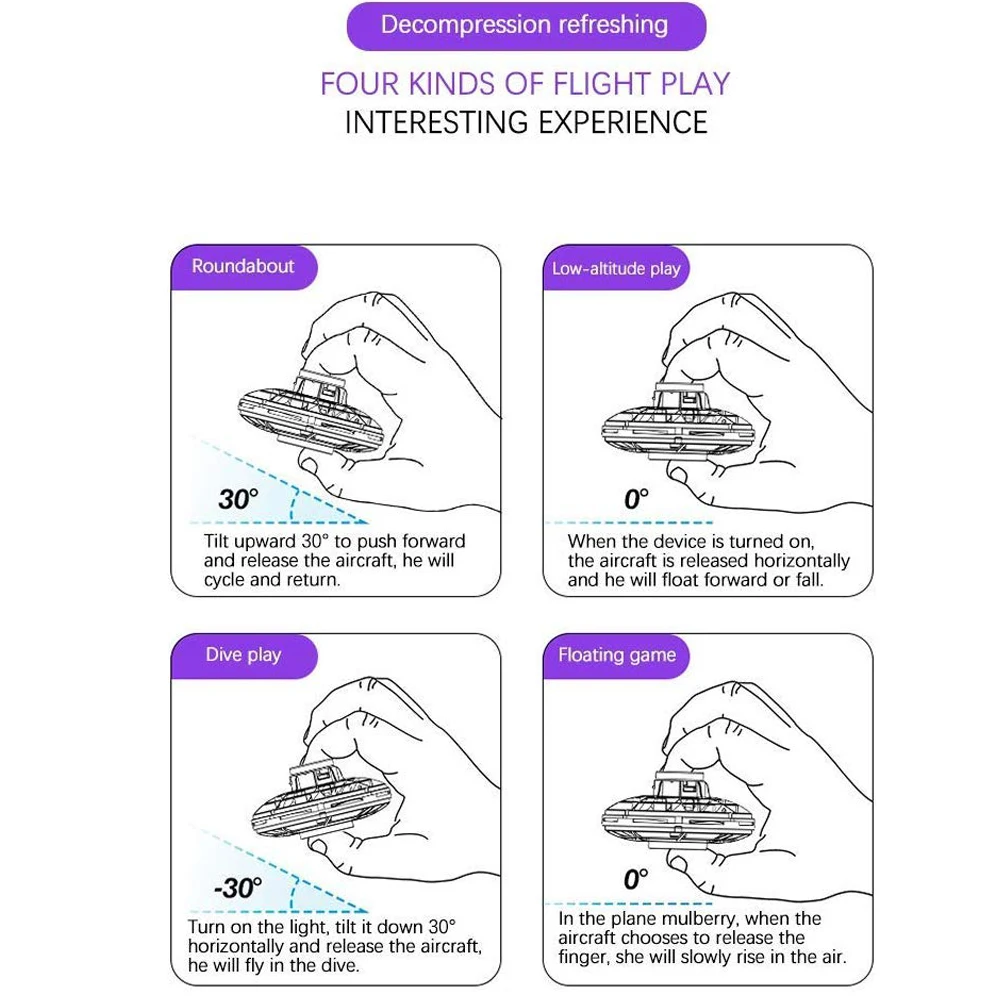 Decompression refreshing

FOUR KINDS OF FLIGHT PLAY
INTERESTING EXPERIENCE

Roundabout

30°

Tilt upward 30° to push forward and release the aircraft, he will cycle and return.

Low-altitude play

0°

When the device is turned on, the aircraft is released horizontally and he will float forward or fall.

Dive play

-30°

Turn on the light, tilt it down 30° horizontally and release the aircraft, he will fly in the dive.

Floating game

0°

In the plane mulberry, when the aircraft chooses to release the finger, she will slowly rise in the air.