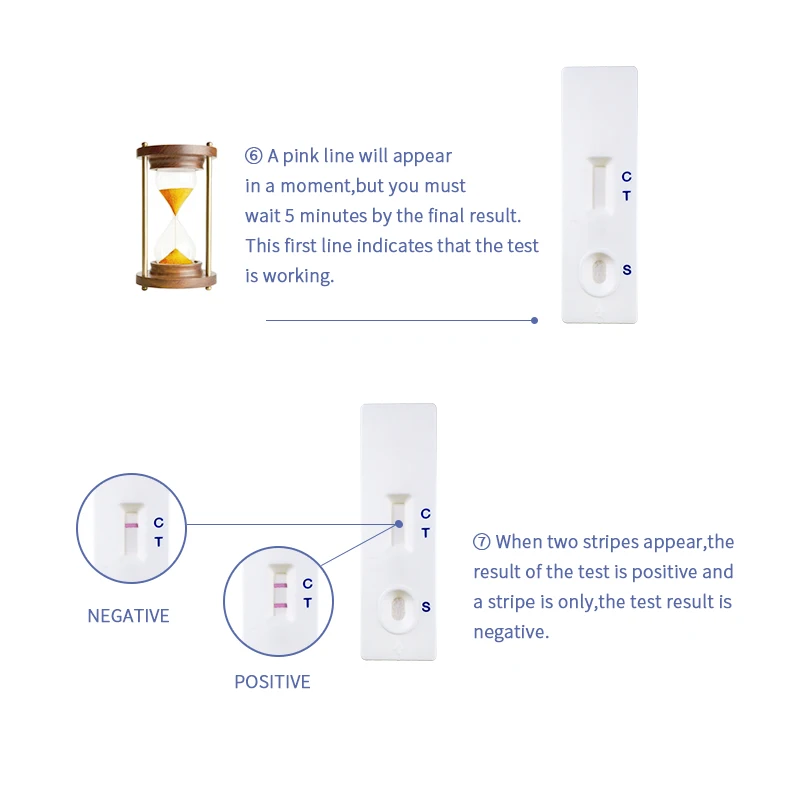 ⑥ A pink line will appear in a moment,but you must wait 5 minutes by the final result. This first line indicates that the test is working.

C
T
S

C
T
NEGATIVE

C
T
POSITIVE

C
T
S

⑦ When two stripes appear,the result of the test is positive and a stripe is only,the test result is negative.