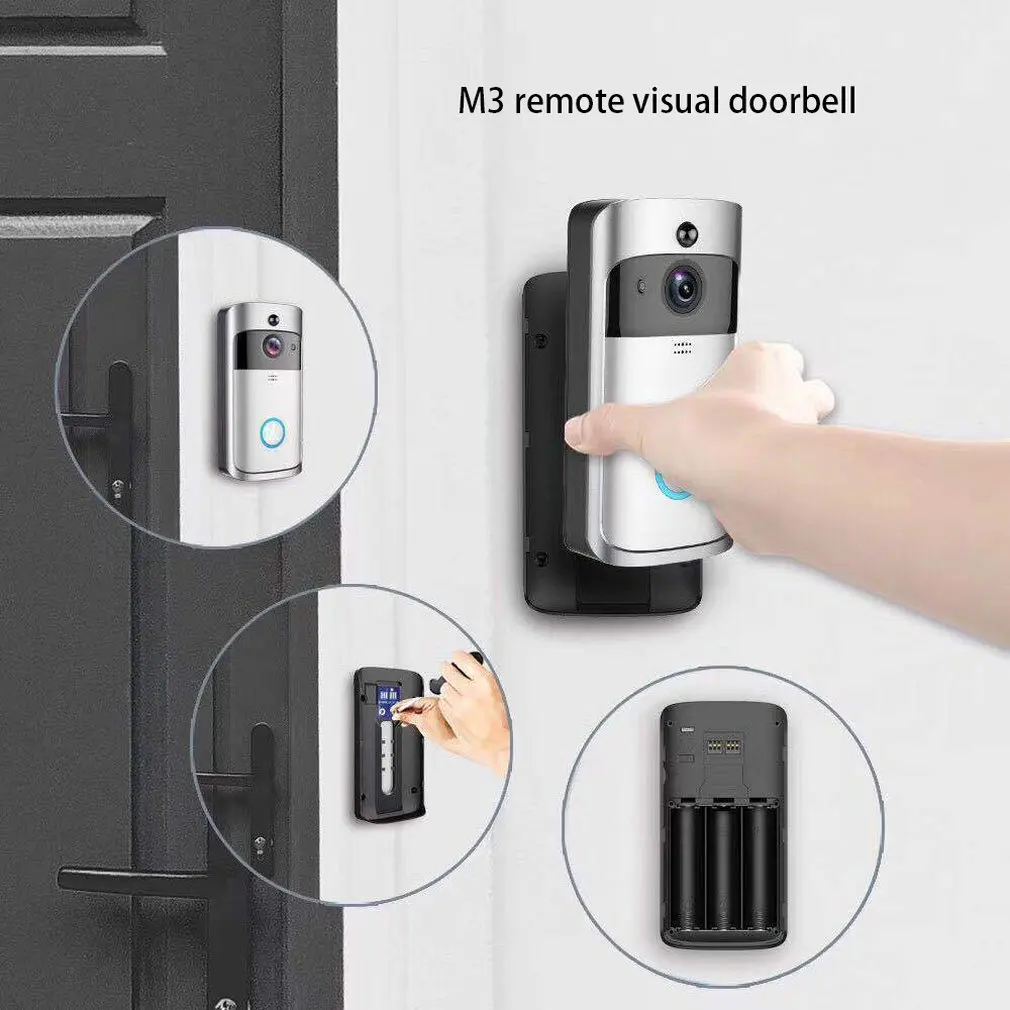 M3 remote visual doorbell