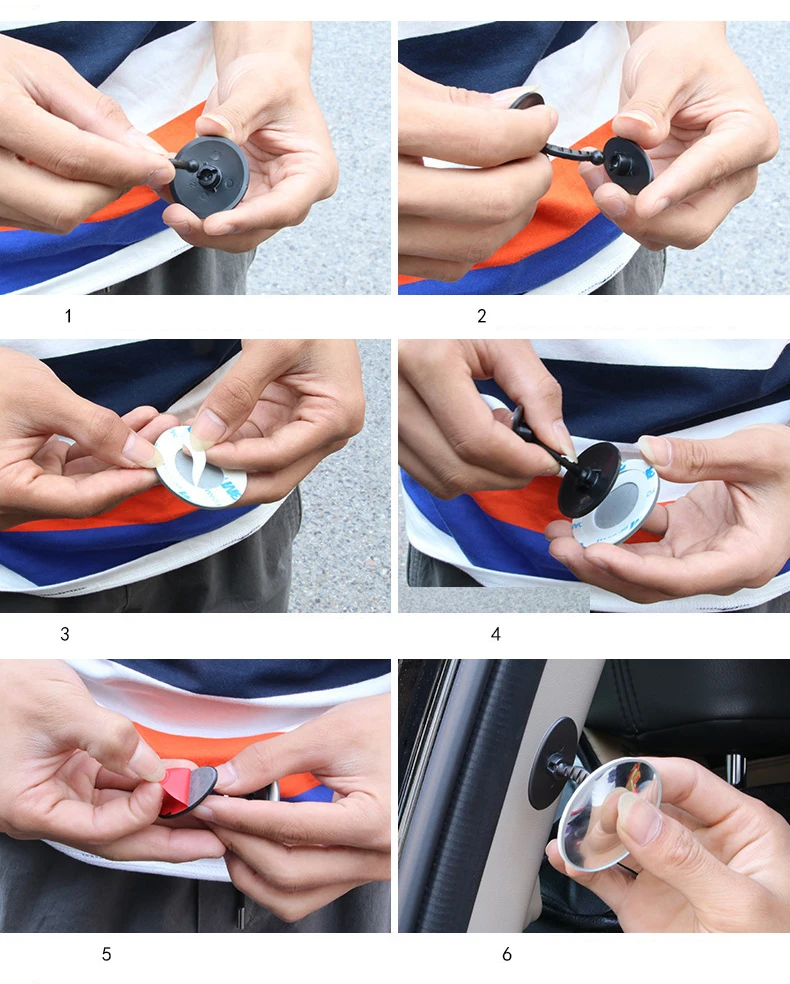 1

2

3

4

5

6