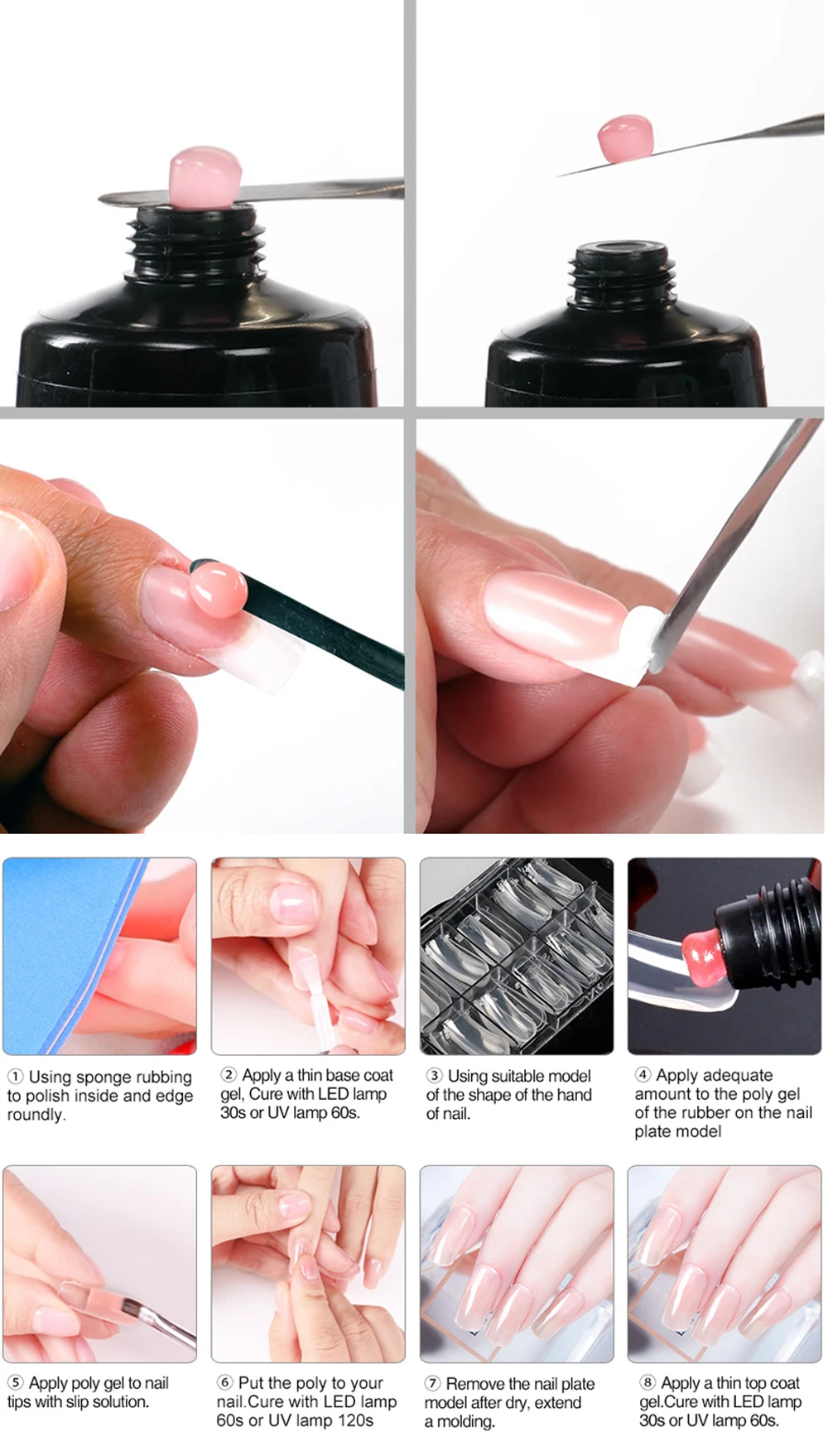 ① Using sponge rubbing to polish inside and edge roundly.

② Apply a thin base coat gel, Cure with LED lamp 30s or UV lamp 60s.

③ Using suitable model of the shape of the hand of nail.

④ Apply adequate amount to the poly gel of the rubber on the nail plate model

⑤ Apply poly gel to nail tips with slip solution.

⑥ Put the poly to your nail.Cure with LED lamp 60s or UV lamp 120s

⑦ Remove the nail plate model after dry, extend a molding.

⑧ Apply a thin top coat gel.Cure with LED lamp 30s or UV lamp 60s.