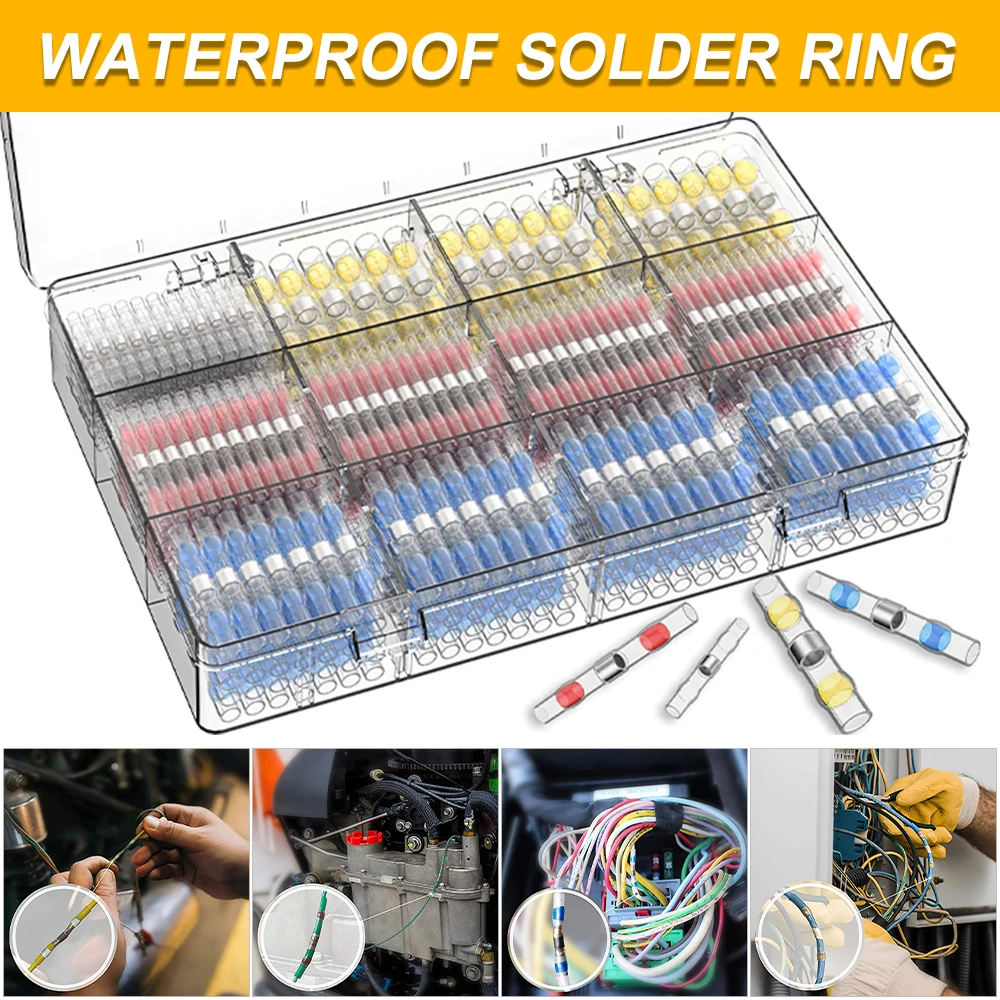 WATERPROOF SOLDER RING