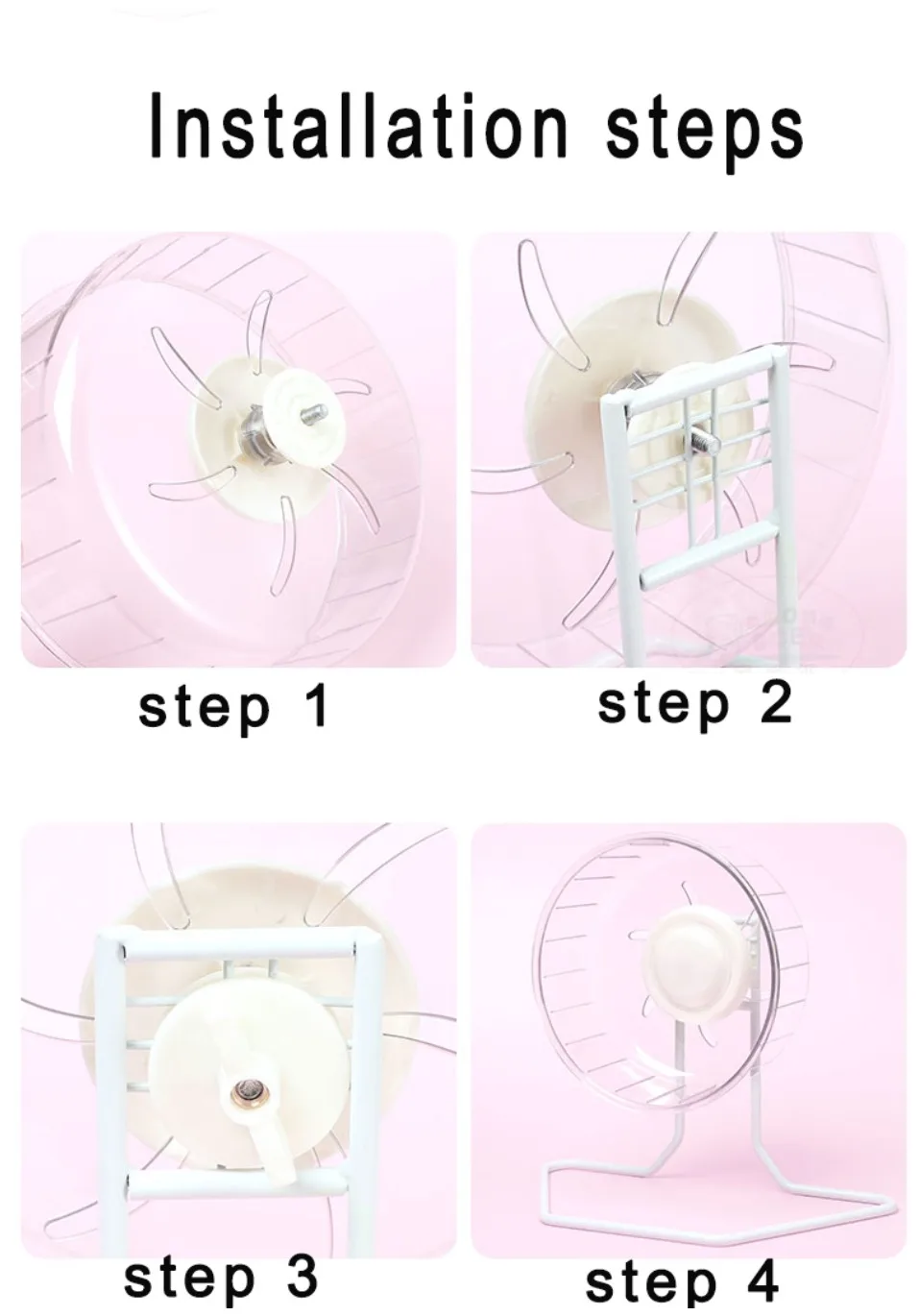 Installation steps

step 1

step 2

step 3

step 4