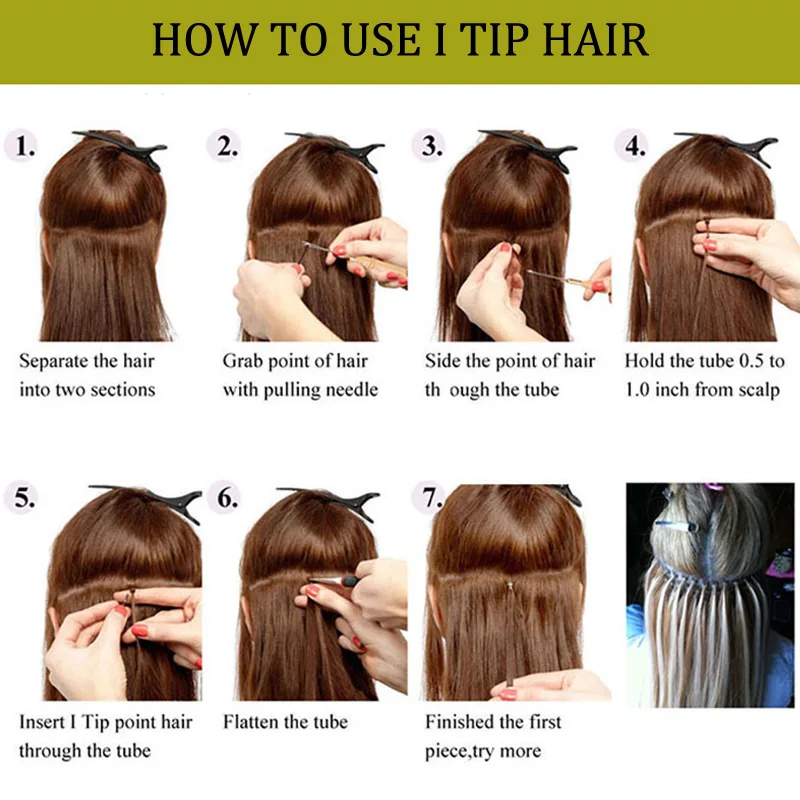 HOW TO USE I TIP HAIR

1.
Separate the hair into two sections

2.
Grab point of hair with pulling needle

3.
Side the point of hair th ough the tube

4.
Hold the tube 0.5 to 1.0 inch from scalp

5.
Insert I Tip point hair through the tube

6.
Flatten the tube

7.
Finished the first piece,try more