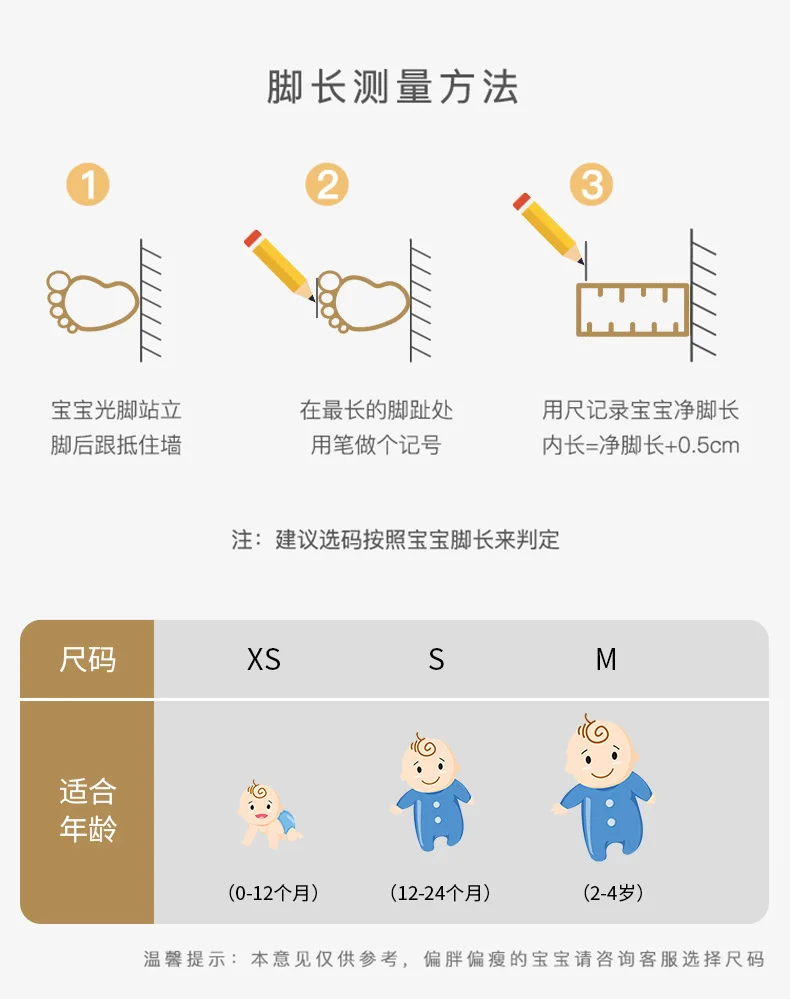 脚长测量方法

1

宝宝光脚站立
脚后跟抵住墙

2

在最长的脚趾处
用笔做个记号

3

用尺记录宝宝净脚长
内长=净脚长+0.5cm

注：建议选码按照宝宝脚长来判定

| 尺码 | XS | S | M |
|---|---|---|---|
| 适合年龄 | (0-12个月) | (12-24个月) | (2-4岁) |

温馨提示：本意见仅供参考，偏胖偏瘦的宝宝请咨询客服选择尺码