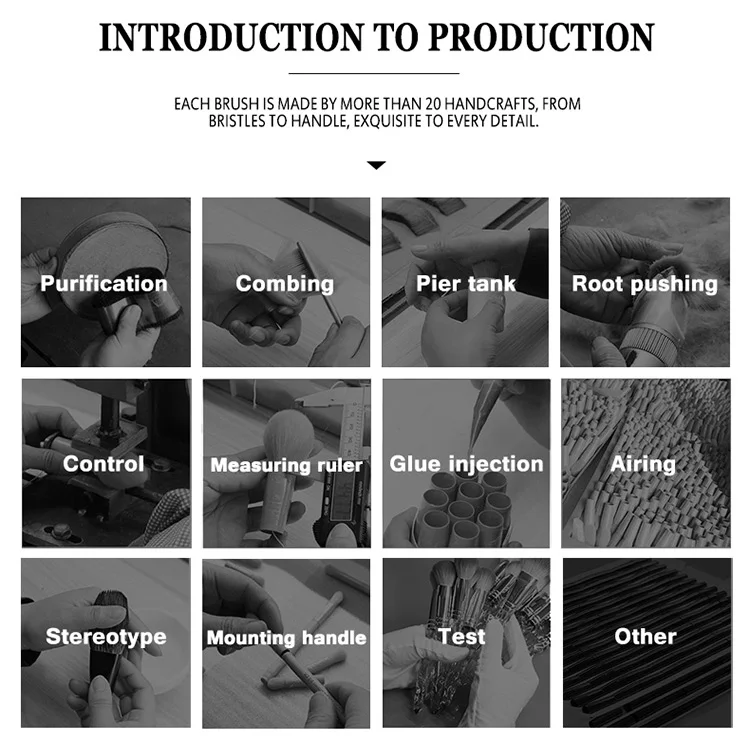 INTRODUCTION TO PRODUCTION

EACH BRUSH IS MADE BY MORE THAN 20 HANDCRAFTS, FROM BRISTLES TO HANDLE, EXQUISITE TO EVERY DETAIL.

Purification

Combing

Pier tank

Root pushing

Control

Measuring ruler

Glue injection

Airing

Stereotype

Mounting handle

Test

Other