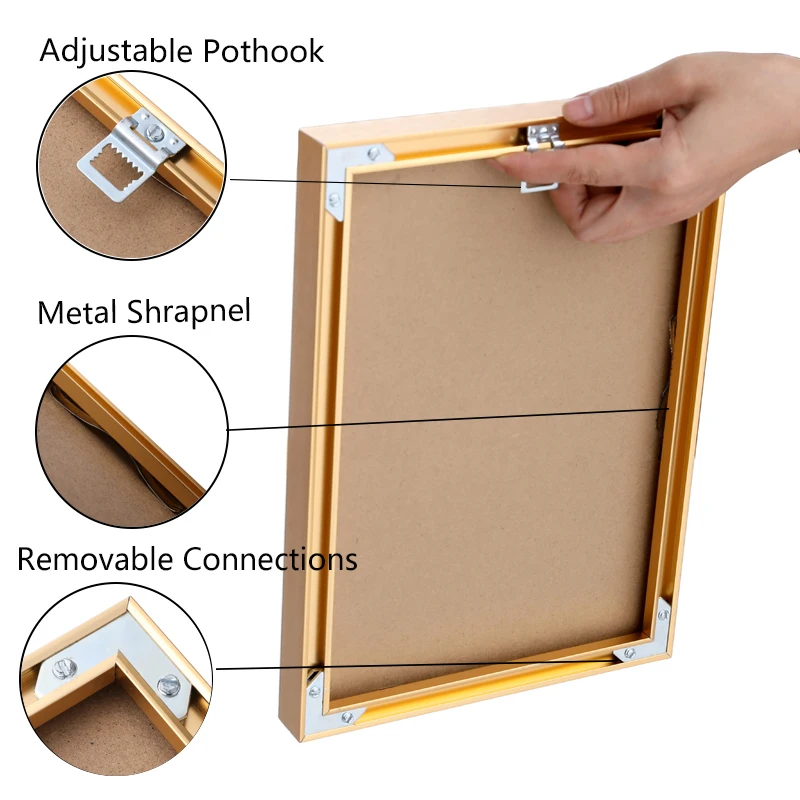 Adjustable Pothook

Metal Shrapnel

Removable Connections