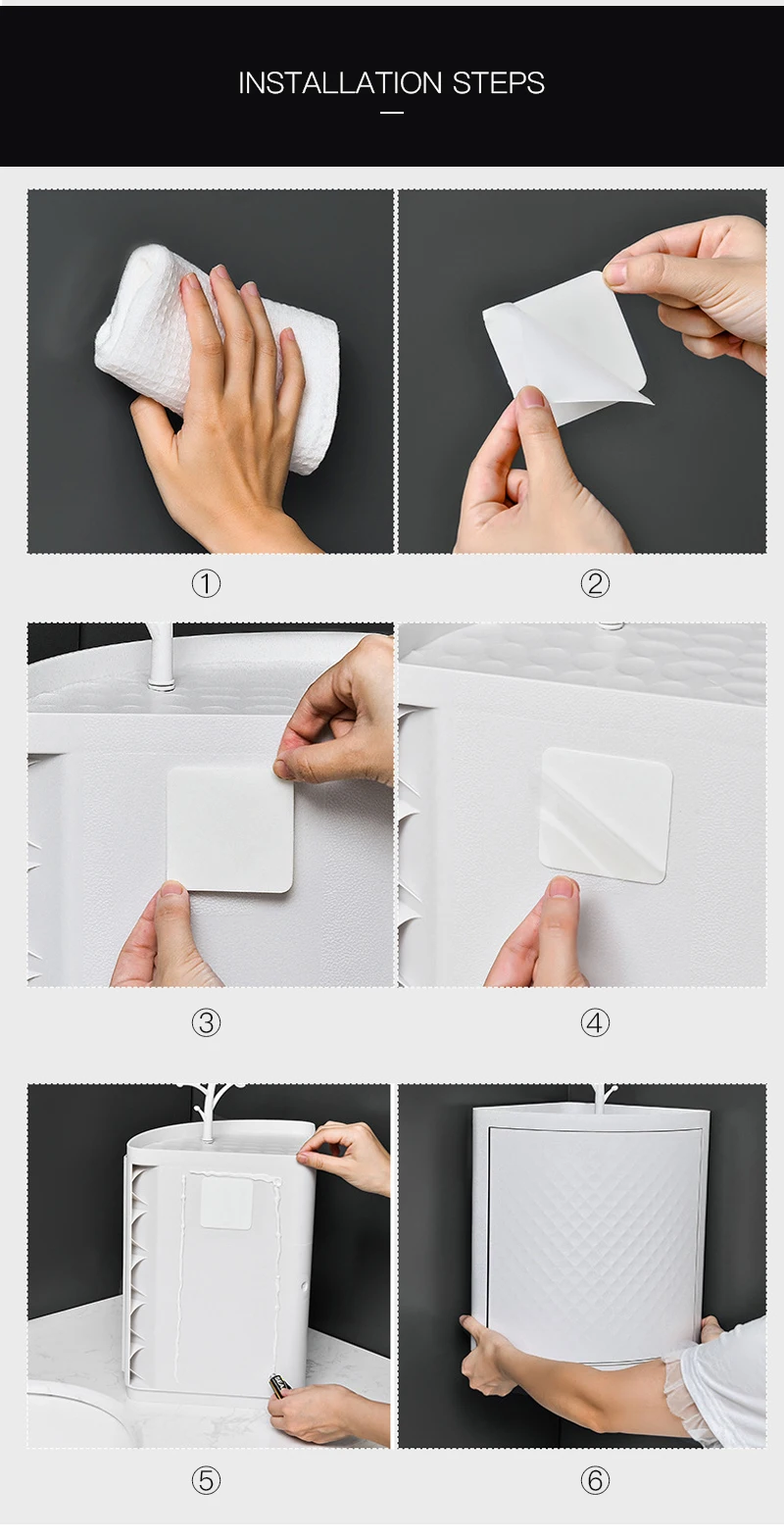 INSTALLATION STEPS

①

②

③

④

⑤

⑥