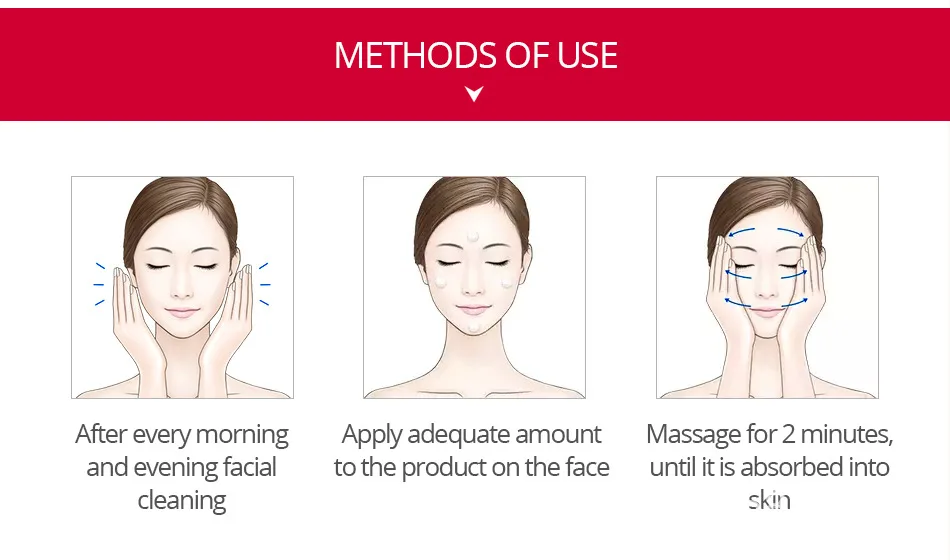 METHODS OF USE

After every morning and evening facial cleaning

Apply adequate amount to the product on the face

Massage for 2 minutes, until it is absorbed into skin