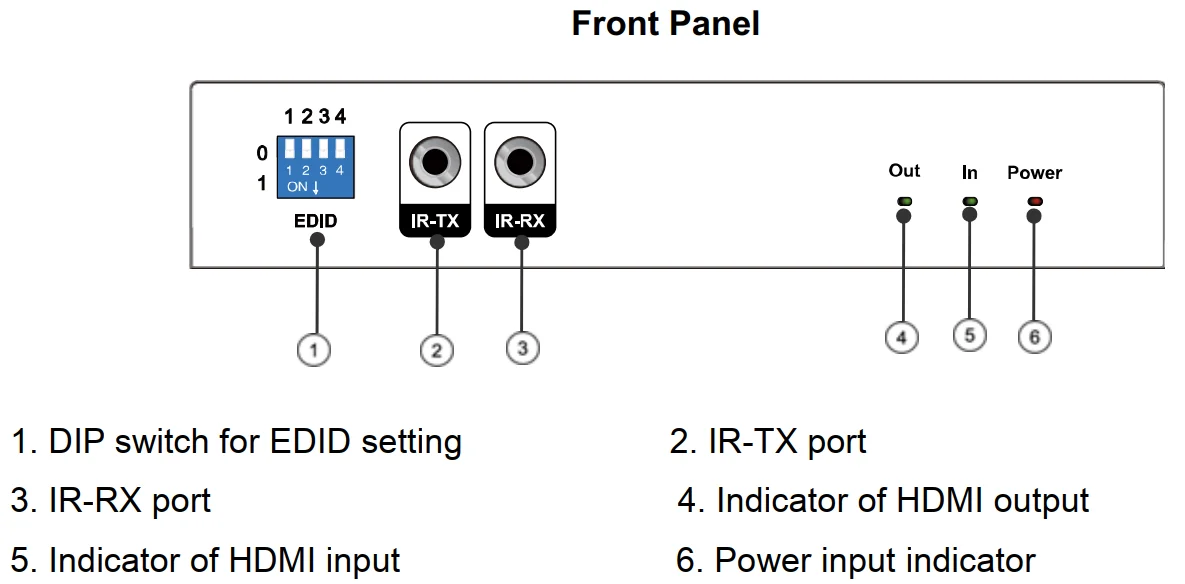 Front Panel

1 2 3 4
0
1
1 2 3 4
ON ↓
EDID

IR-TX
IR-RX

Out
In
Power

1
2
3
4
5
6

1. DIP switch for EDID setting
2. IR-TX port
3. IR-RX port
4. Indicator of HDMI output
5. Indicator of HDMI input
6. Power input indicator