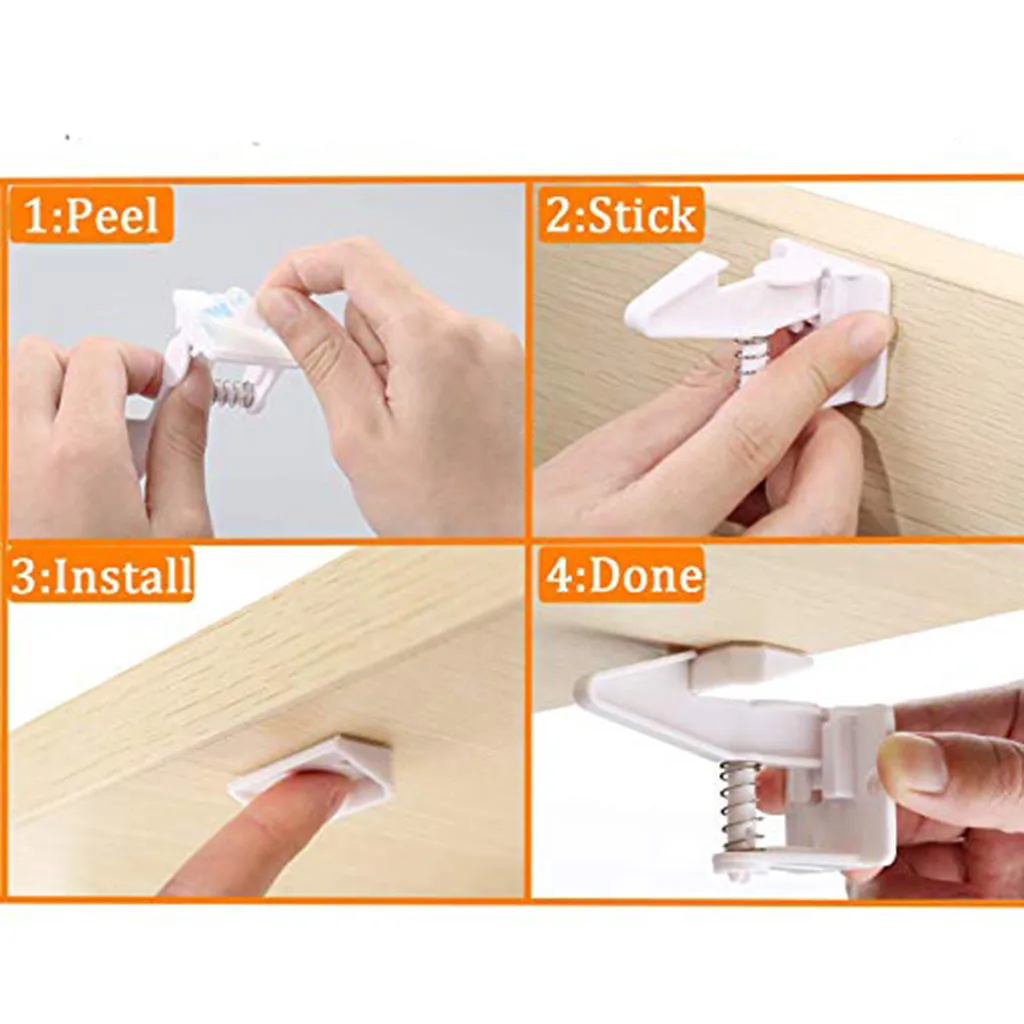 1:Peel

2:Stick

3:Install

4:Done