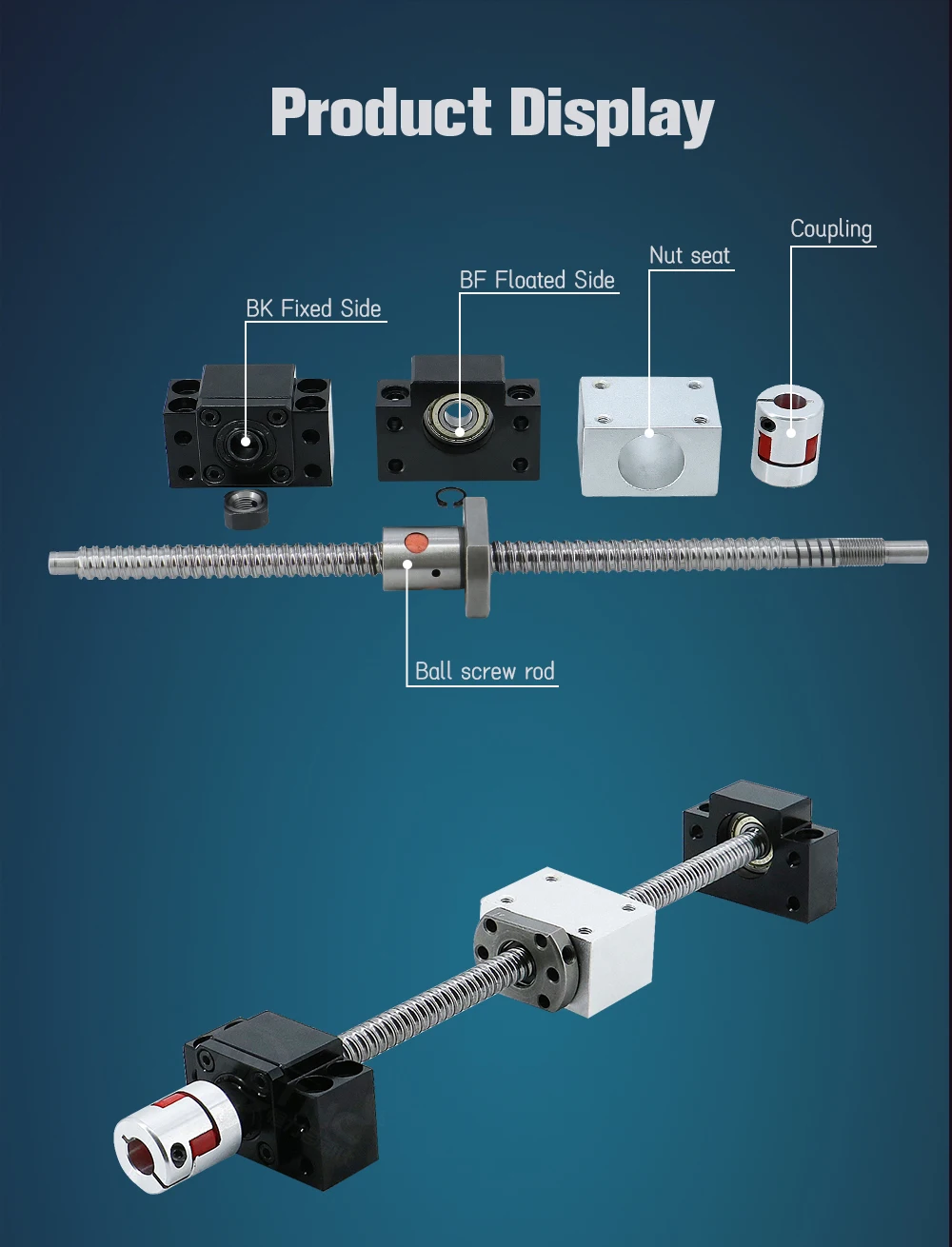 Product Display

BK Fixed Side

BF Floated Side

Nut seat

Coupling

Ball screw rod