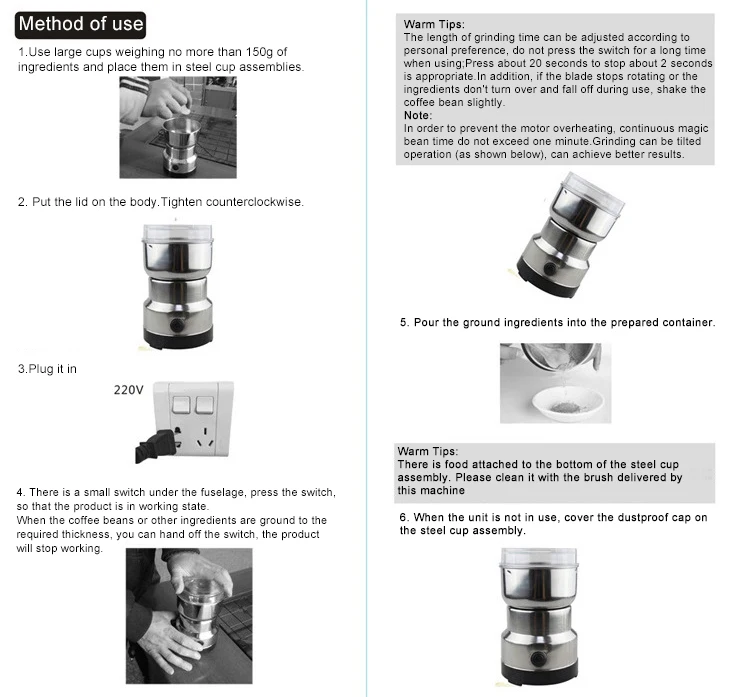 Method of use

1.Use large cups weighing no more than 150g of ingredients and place them in steel cup assemblies.

2. Put the lid on the body.Tighten counterclockwise.

3.Plug it in

220V

4. There is a small switch under the fuselage, press the switch, so that the product is in working state.
When the coffee beans or other ingredients are ground to the required thickness, you can hand off the switch, the product will stop working.

Warm Tips:
The length of grinding time can be adjusted according to personal preference, do not press the switch for a long time when using;Press about 20 seconds to stop about 2 seconds is appropriate.In addition, if the blade stops rotating or the ingredients don't turn over and fall off during use, shake the coffee bean slightly.
Note:
In order to prevent the motor overheating, continuous magic bean time do not exceed one minute.Grinding can be tilted operation (as shown below), can achieve better results.

5. Pour the ground ingredients into the prepared container.

Warm Tips:
There is food attached to the bottom of the steel cup assembly. Please clean it with the brush delivered by this machine

6. When the unit is not in use, cover the dustproof cap on the steel cup assembly.