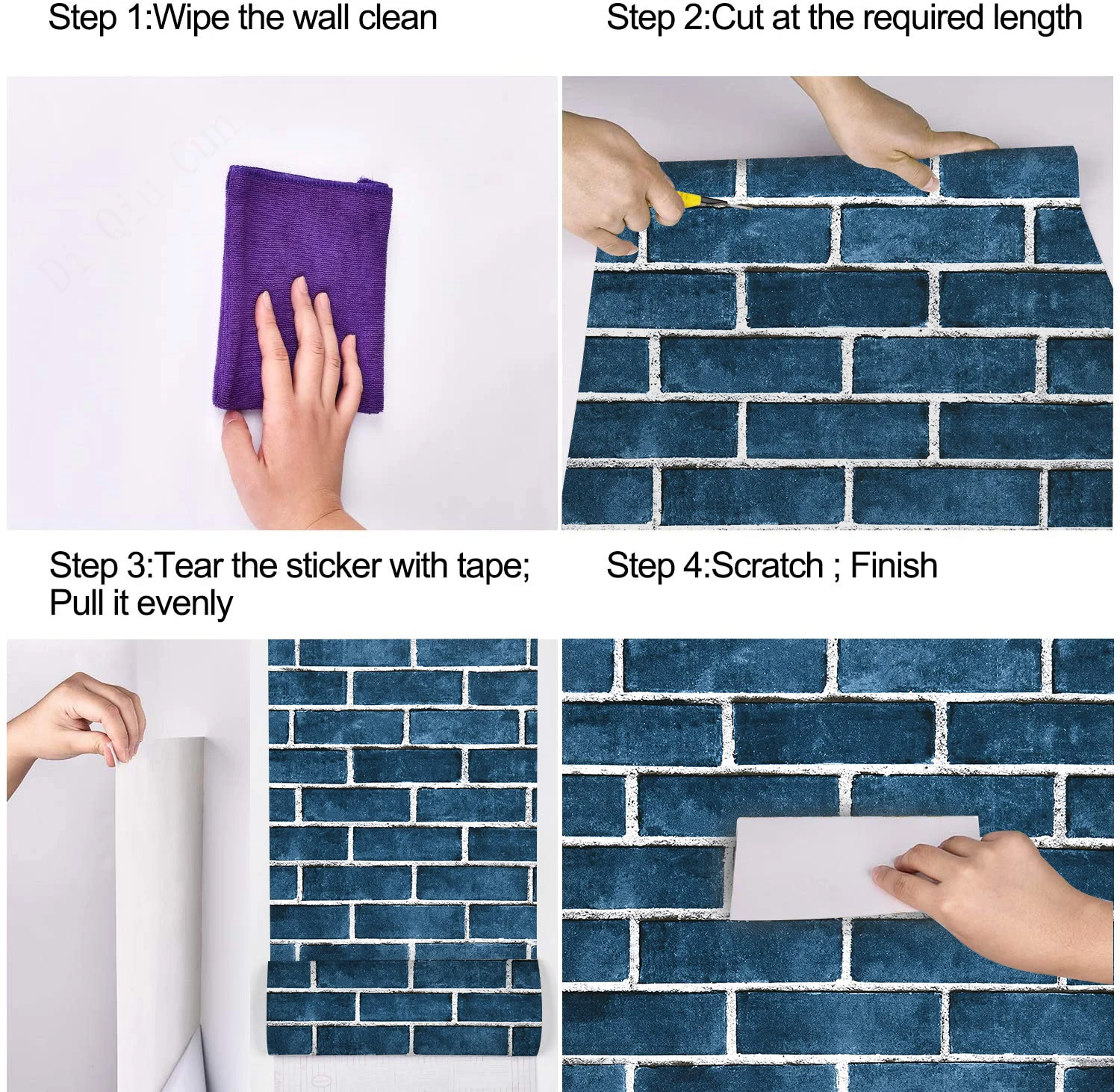 Step 1:Wipe the wall clean

Step 2:Cut at the required length

Di Qiu Cun

Step 3:Tear the sticker with tape; Pull it evenly

Step 4:Scratch ; Finish