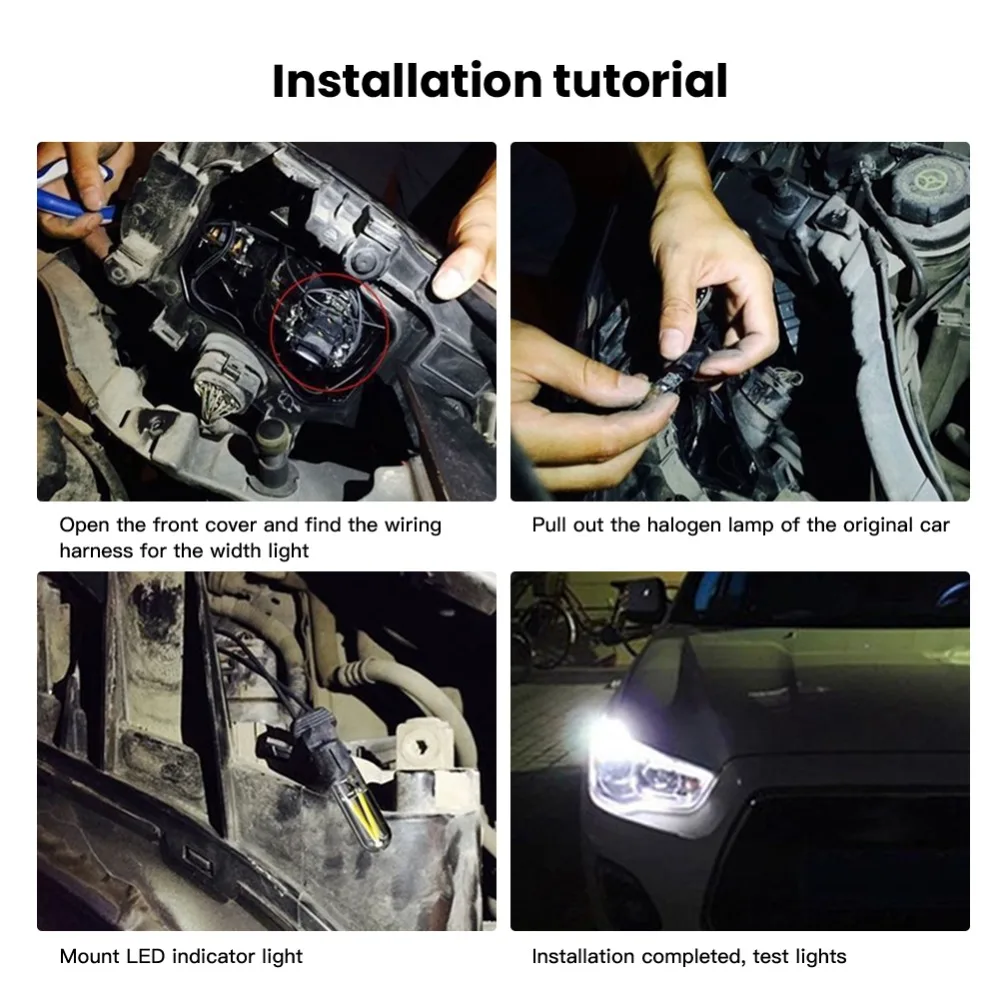 Installation tutorial

Open the front cover and find the wiring harness for the width light

Pull out the halogen lamp of the original car

Mount LED indicator light

Installation completed, test lights