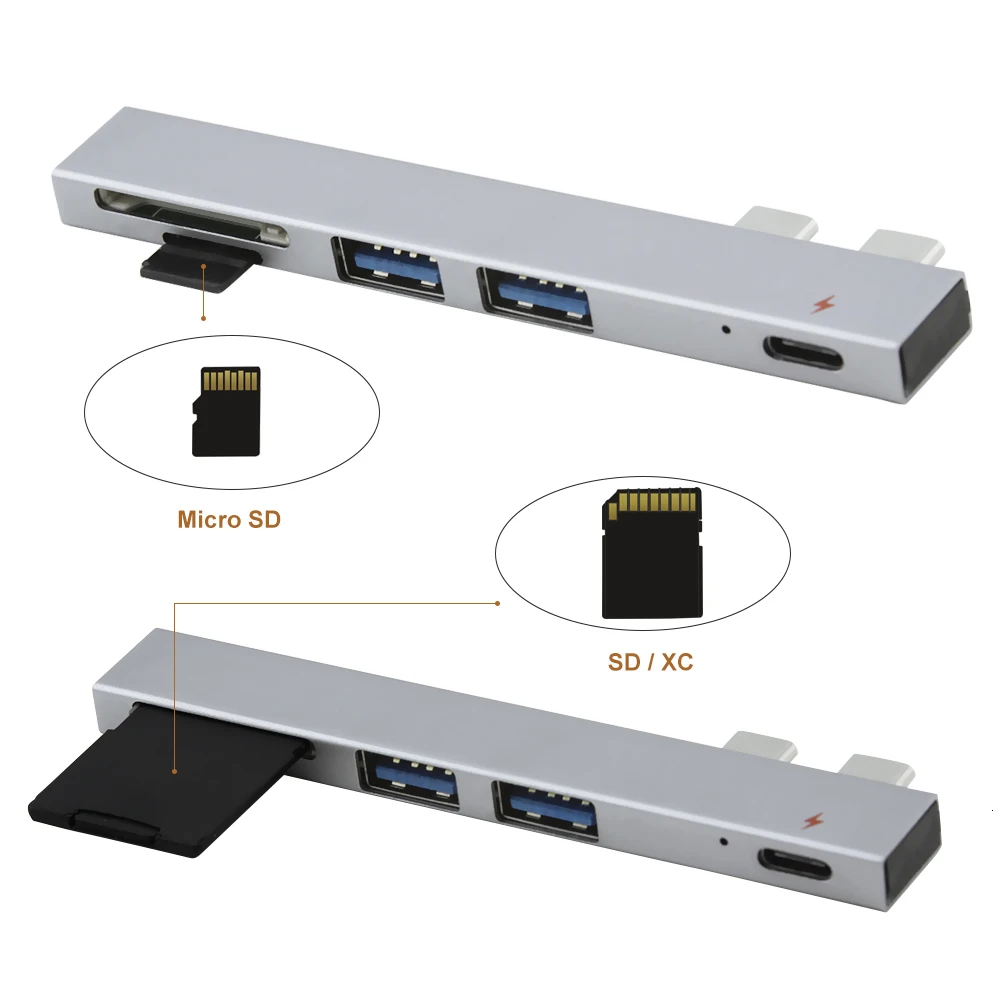 Micro SD

SD / XC