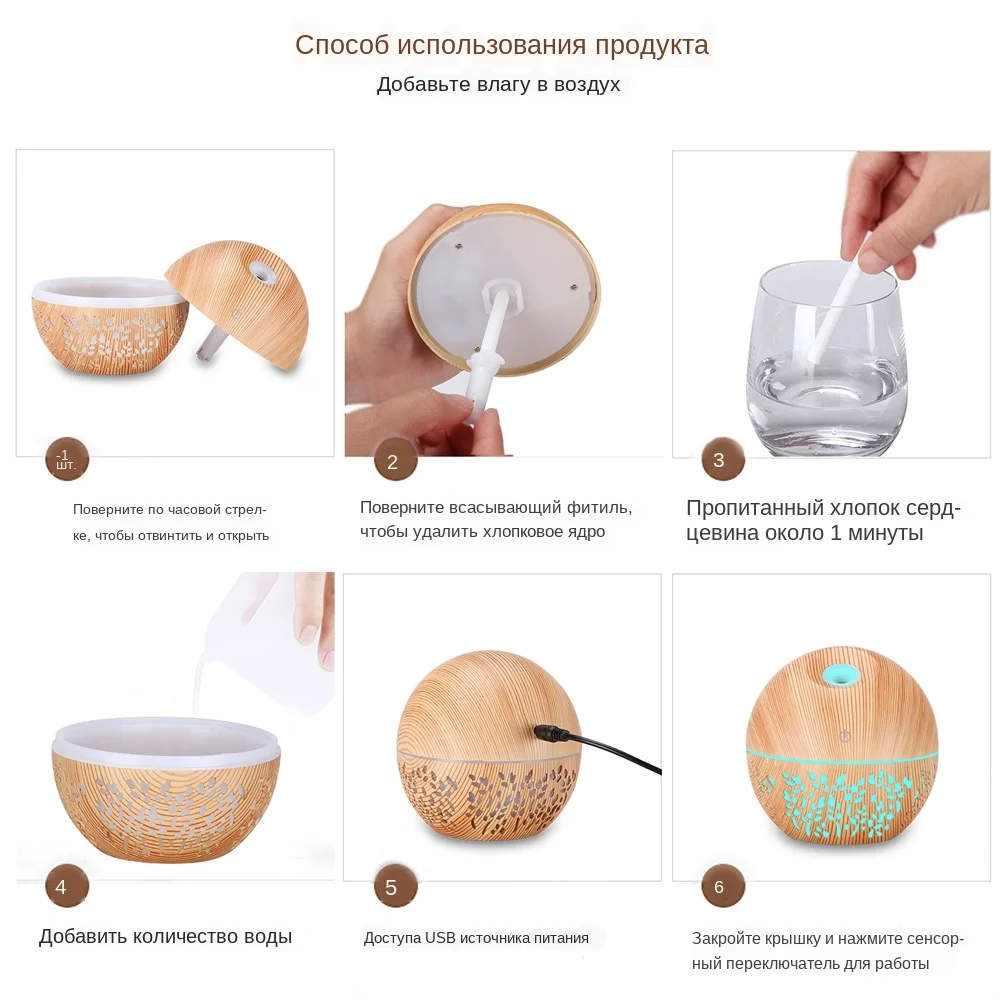 Способ использования продукта
Добавьте влагу в воздух

-1 шт.

Поверните по часовой стрелке, чтобы отвинтить и открыть

2

Поверните всасывающий фитиль, чтобы удалить хлопковое ядро

3

Пропитанный хлопок сердцевина около 1 минуты

4

Добавить количество воды

5

Доступа USB источника питания

6

Закройте крышку и нажмите сенсорный переключатель для работы