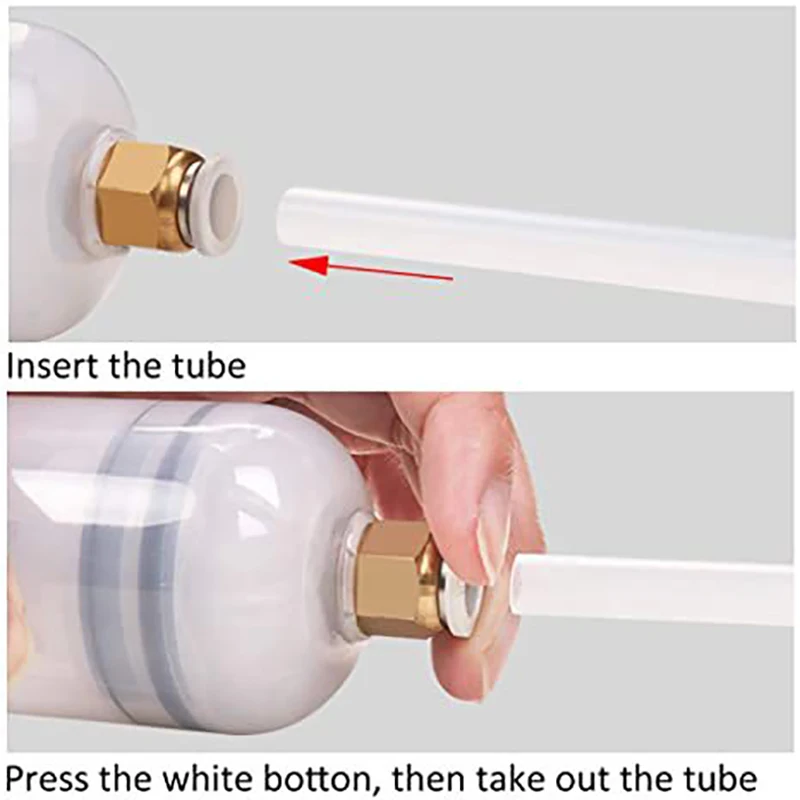 Insert the tube

Press the white botton, then take out the tube