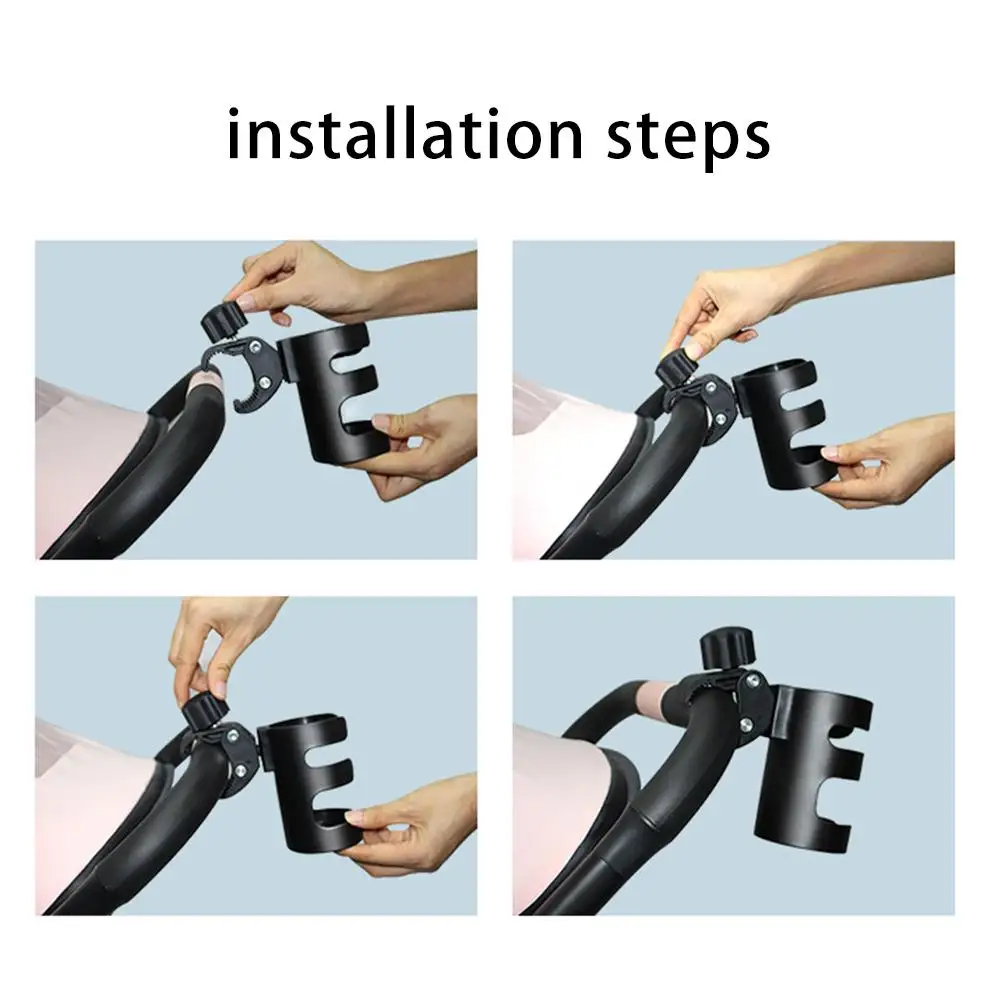 installation steps