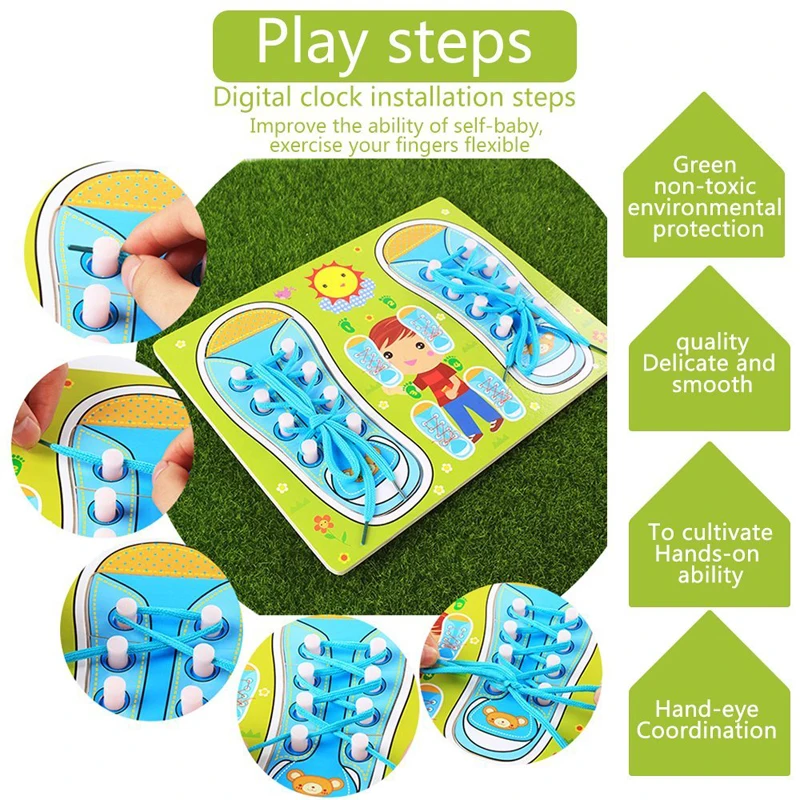 Play steps

Digital clock installation steps

Improve the ability of self-baby, exercise your fingers flexible

Green non-toxic environmental protection

quality Delicate and smooth

To cultivate Hands-on ability

Hand-eye Coordination