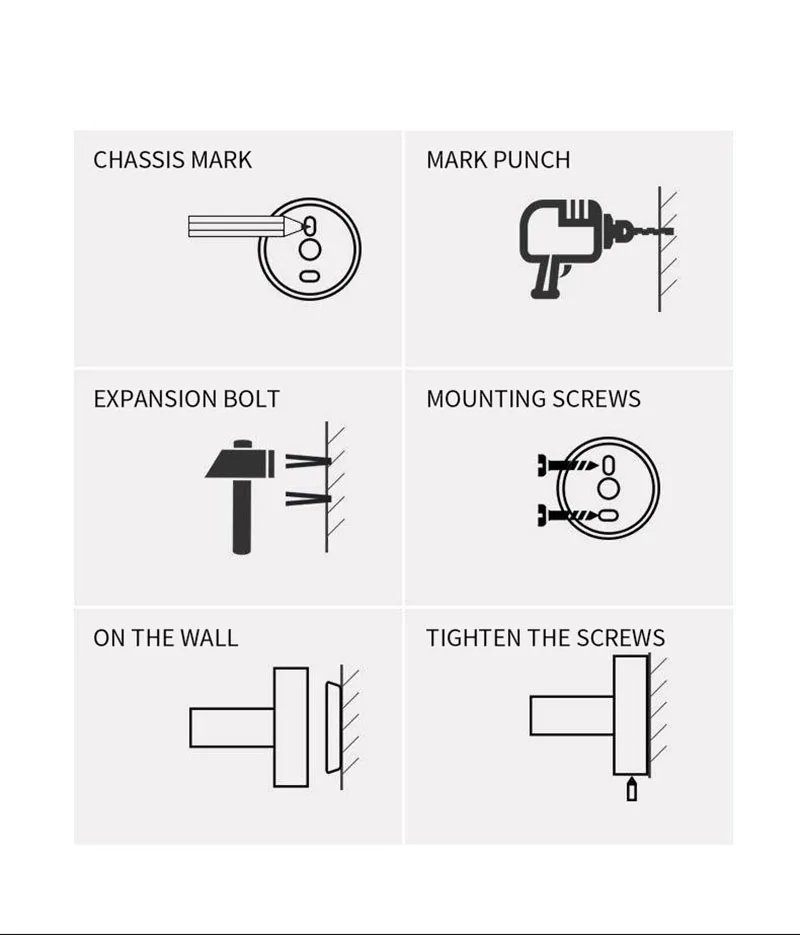 CHASSIS MARK

MARK PUNCH

EXPANSION BOLT

MOUNTING SCREWS

ON THE WALL

TIGHTEN THE SCREWS