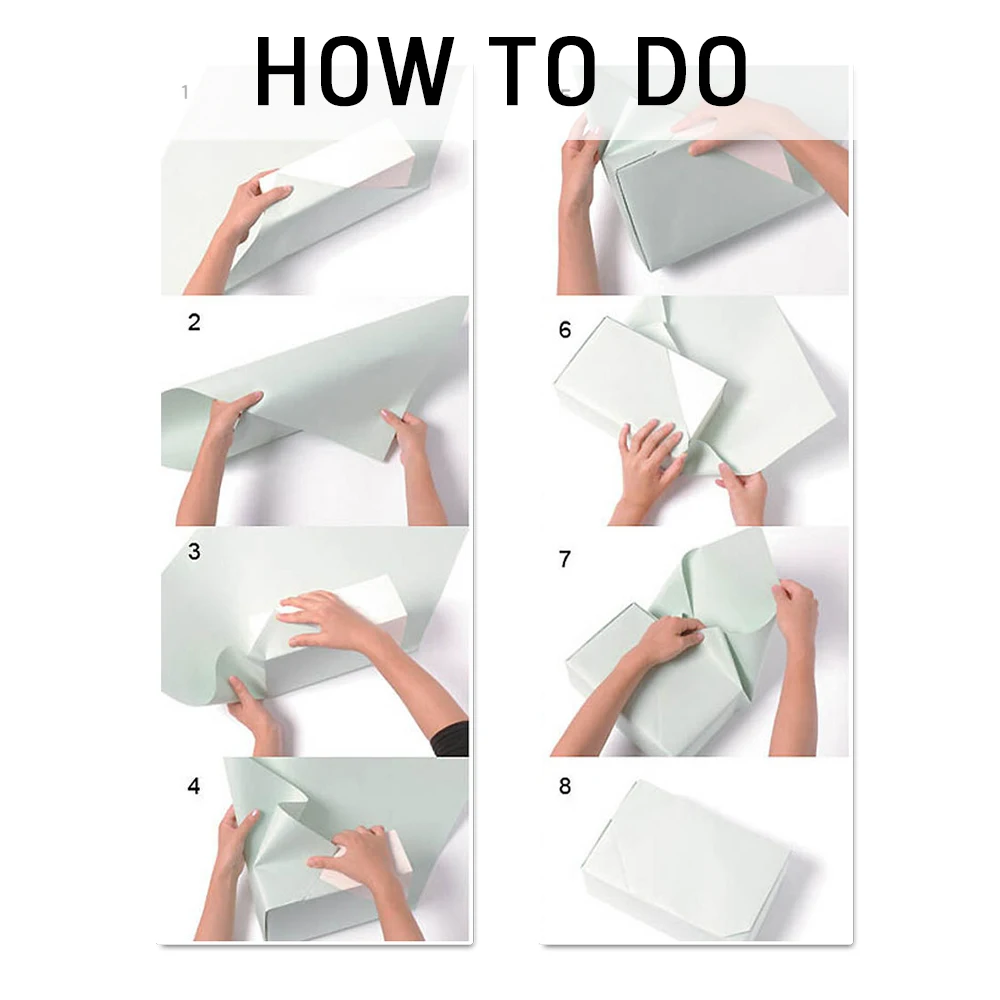 HOW TO DO

1

2

3

4

6

7

8