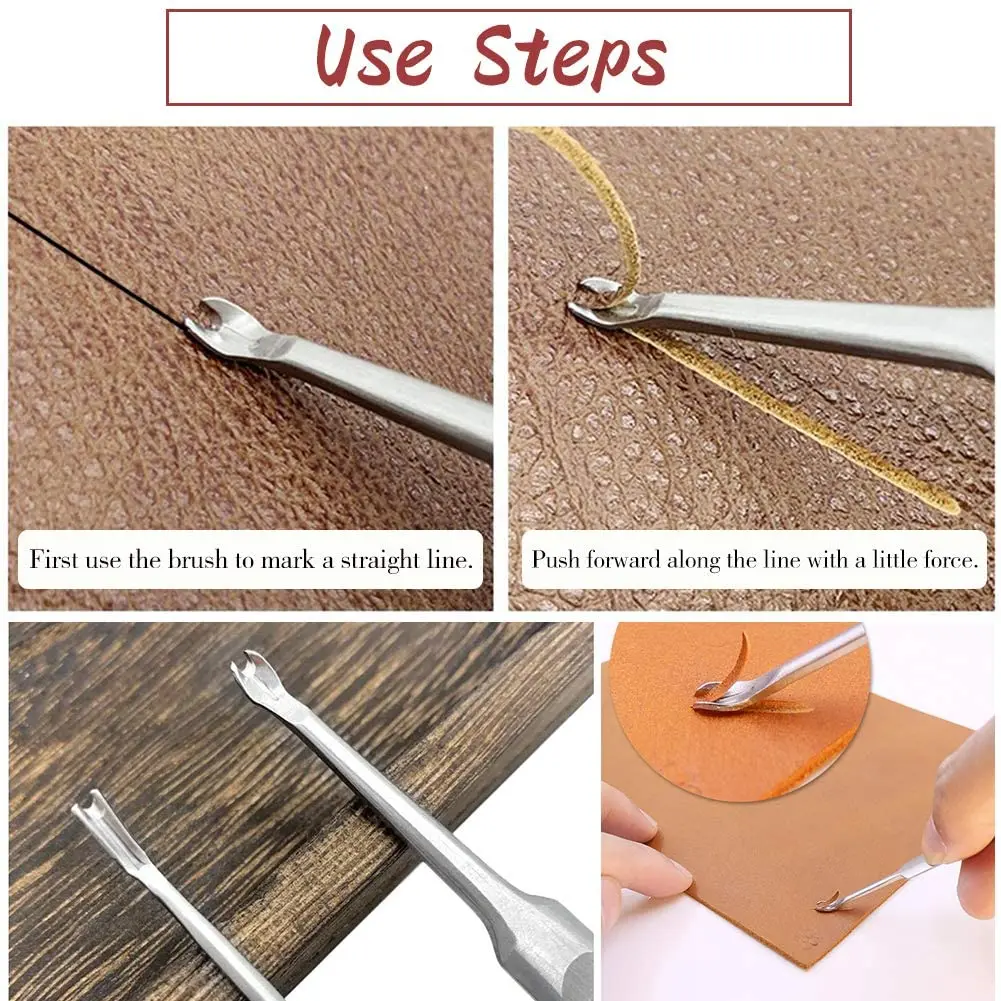 Use Steps

First use the brush to mark a straight line.

Push forward along the line with a little force.