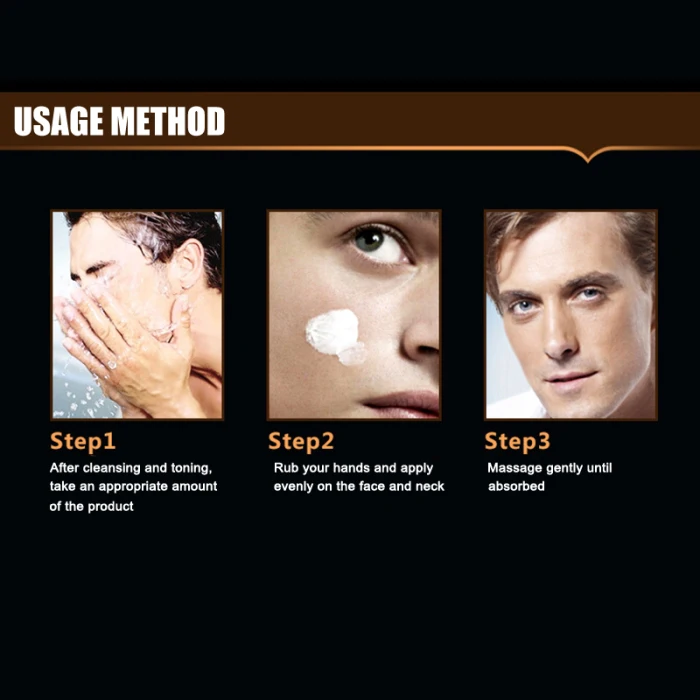 USAGE METHOD

Step1
After cleansing and toning, take an appropriate amount of the product

Step2
Rub your hands and apply evenly on the face and neck

Step3
Massage gently until absorbed