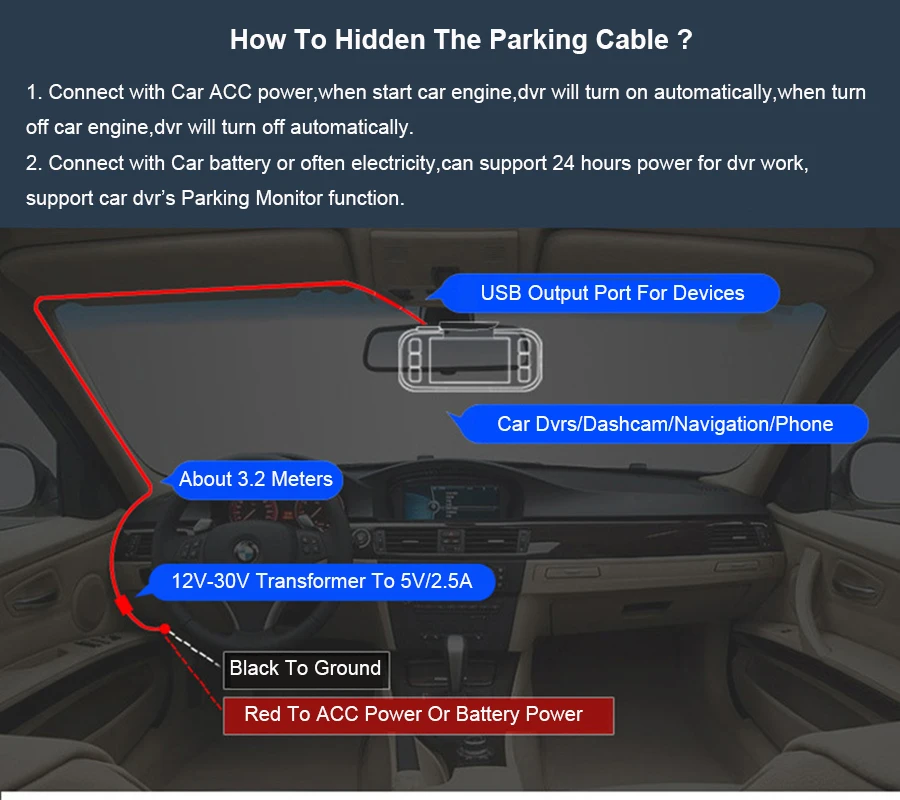 How To Hidden The Parking Cable ?

1. Connect with Car ACC power,when start car engine,dvr will turn on automatically,when turn off car engine,dvr will turn off automatically.
2. Connect with Car battery or often electricity,can support 24 hours power for dvr work, support car dvr's Parking Monitor function.

USB Output Port For Devices

Car Dvrs/Dashcam/Navigation/Phone

About 3.2 Meters

12V-30V Transformer To 5V/2.5A

Black To Ground

Red To ACC Power Or Battery Power