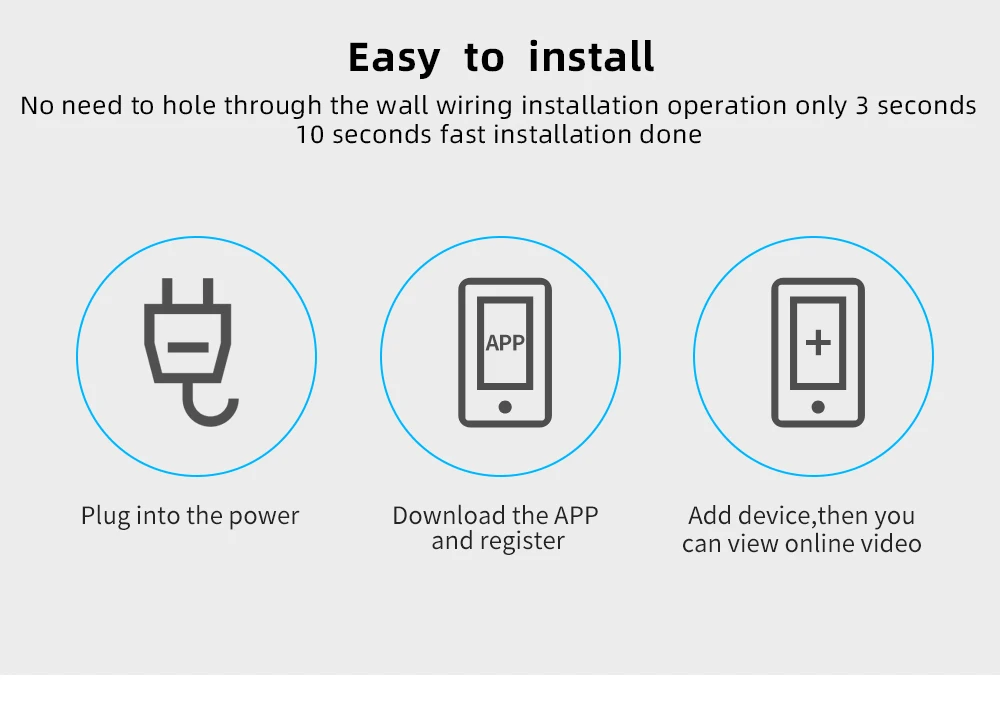 Easy to install

No need to hole through the wall wiring installation operation only 3 seconds 10 seconds fast installation done

Plug into the power

APP

Download the APP and register

+

Add device,then you can view online video