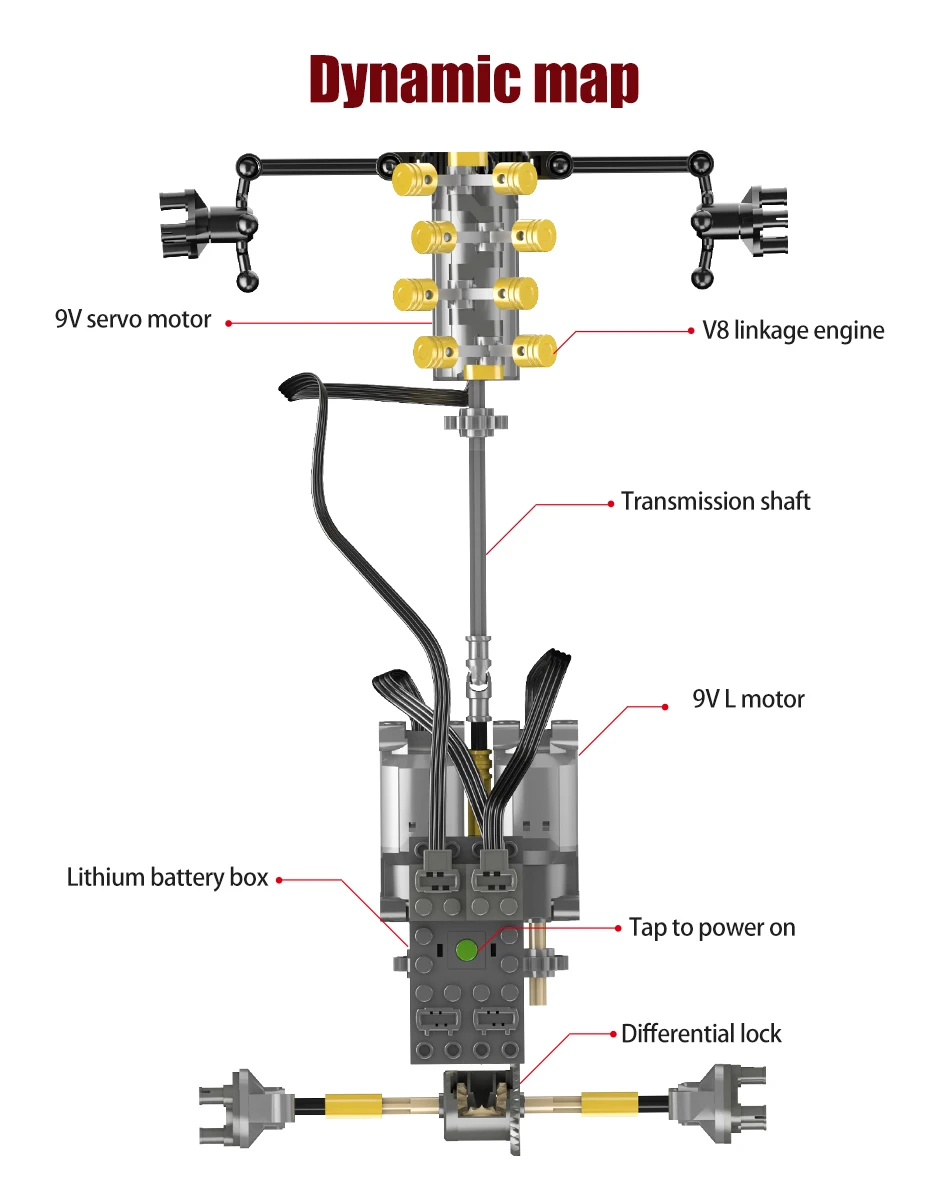 Dynamic map

9V servo motor

V8 linkage engine

Transmission shaft

9V L motor

Lithium battery box

Tap to power on

Differential lock