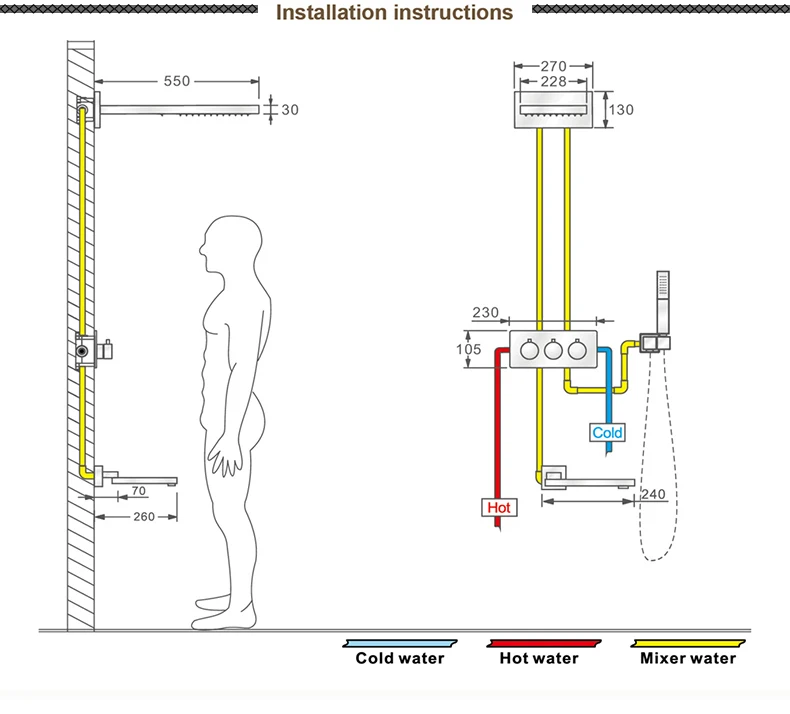 Installation instructions

550
30
70
260

270
228
130
230
105
Cold
Hot
240

Cold water
Hot water
Mixer water