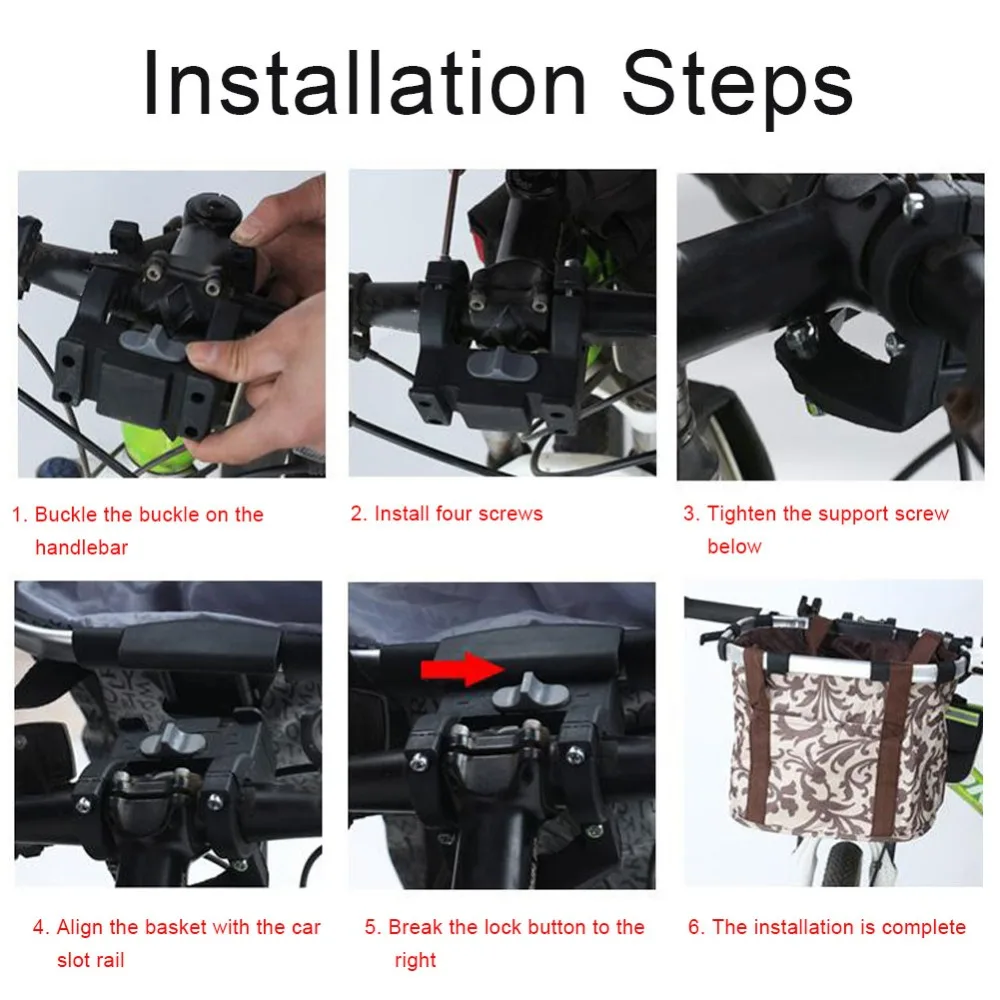 Installation Steps

1. Buckle the buckle on the handlebar

2. Install four screws

3. Tighten the support screw below

4. Align the basket with the car slot rail

5. Break the lock button to the right

6. The installation is complete