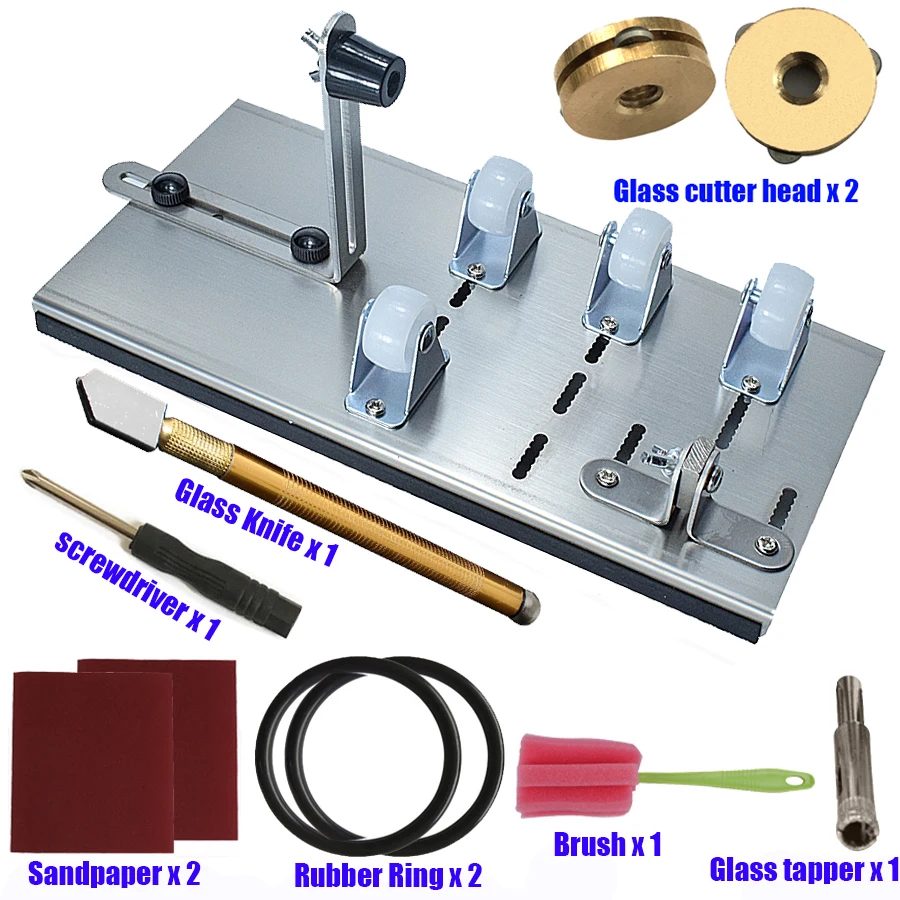 Glass cutter head x 2

Glass Knife x 1

screwdriver x 1

Sandpaper x 2

Rubber Ring x 2

Brush x 1

Glass tapper x 1