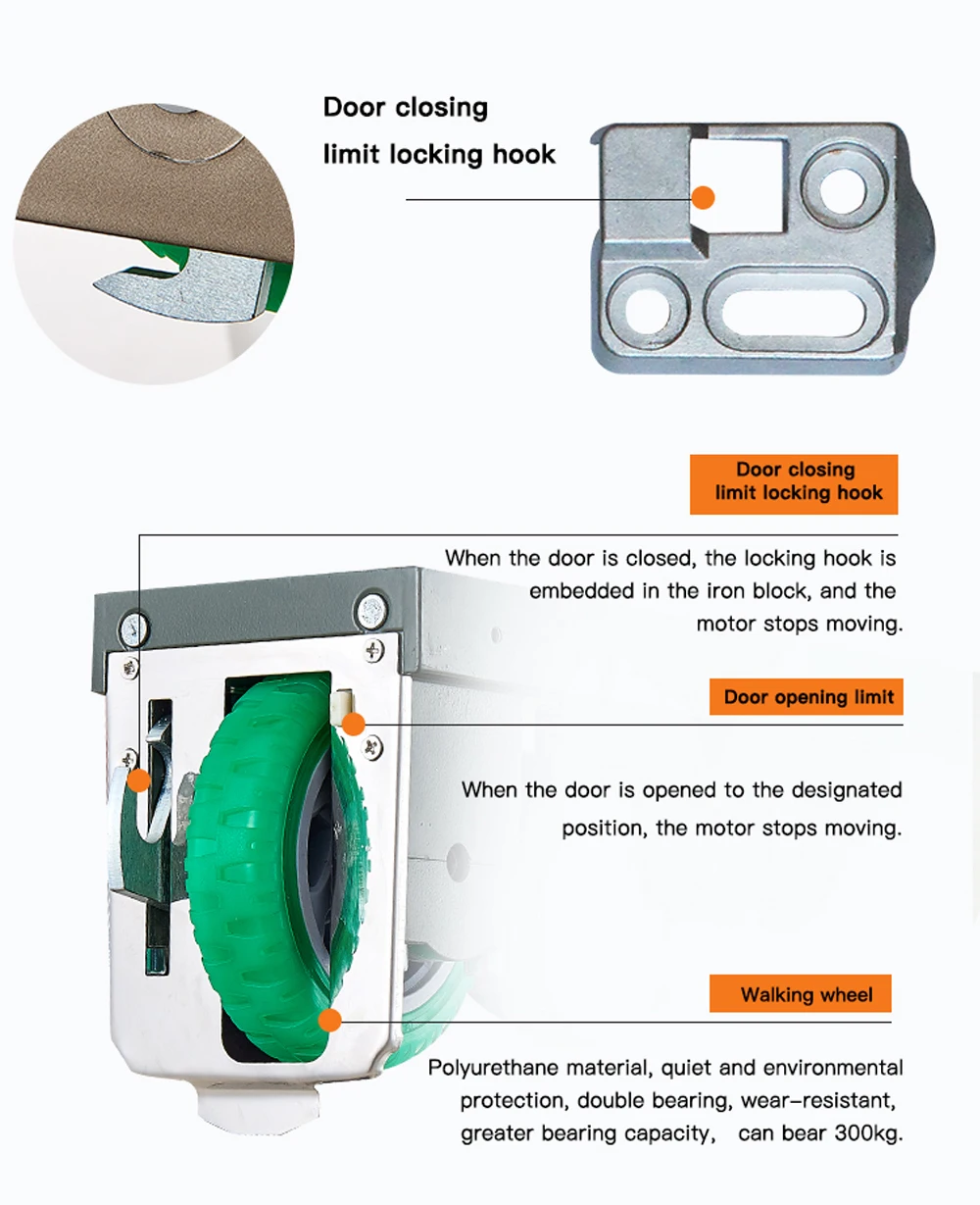 Door closing
limit locking hook

Door closing
limit locking hook

When the door is closed, the locking hook is embedded in the iron block, and the motor stops moving.

Door opening limit

When the door is opened to the designated position, the motor stops moving.

Walking wheel

Polyurethane material, quiet and environmental protection, double bearing, wear-resistant, greater bearing capacity, can bear 300kg.