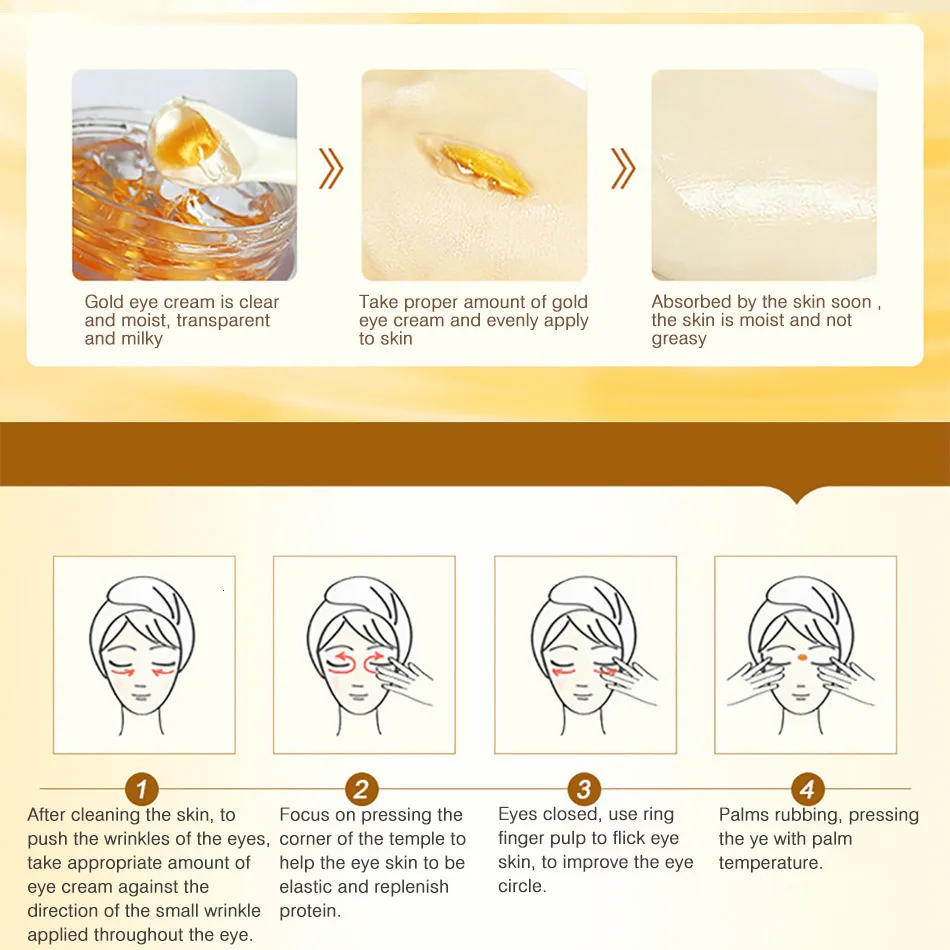 Gold eye cream is clear and moist, transparent and milky

Take proper amount of gold eye cream and evenly apply to skin

Absorbed by the skin soon , the skin is moist and not greasy

1

After cleaning the skin, to push the wrinkles of the eyes, take appropriate amount of eye cream against the direction of the small wrinkle applied throughout the eye.

2

Focus on pressing the corner of the temple to help the eye skin to be elastic and replenish protein.

3

Eyes closed, use ring finger pulp to flick eye skin, to improve the eye circle.

4

Palms rubbing, pressing the ye with palm temperature.