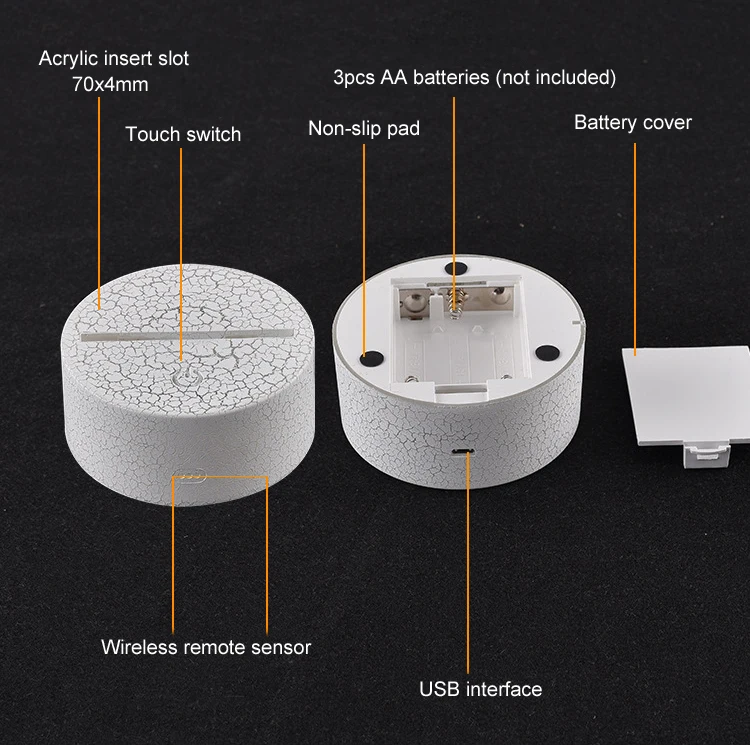 Acrylic insert slot
70x4mm

3pcs AA batteries (not included)

Touch switch

Non-slip pad

Battery cover

Wireless remote sensor

USB interface