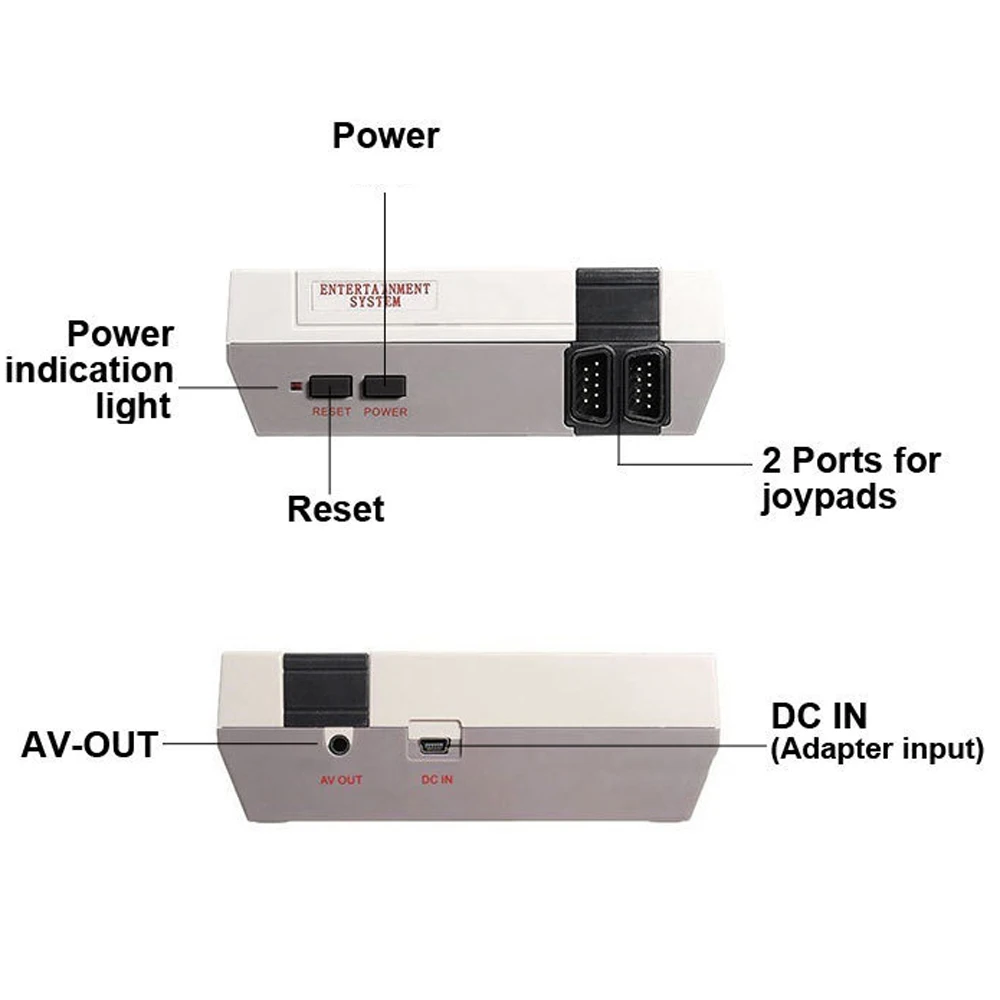 Power

ENTERTAINMENT SYSTEM

Power indication light

RESET POWER

Reset

2 Ports for joypads

AV-OUT

AV OUT

DC IN

DC IN
(Adapter input)