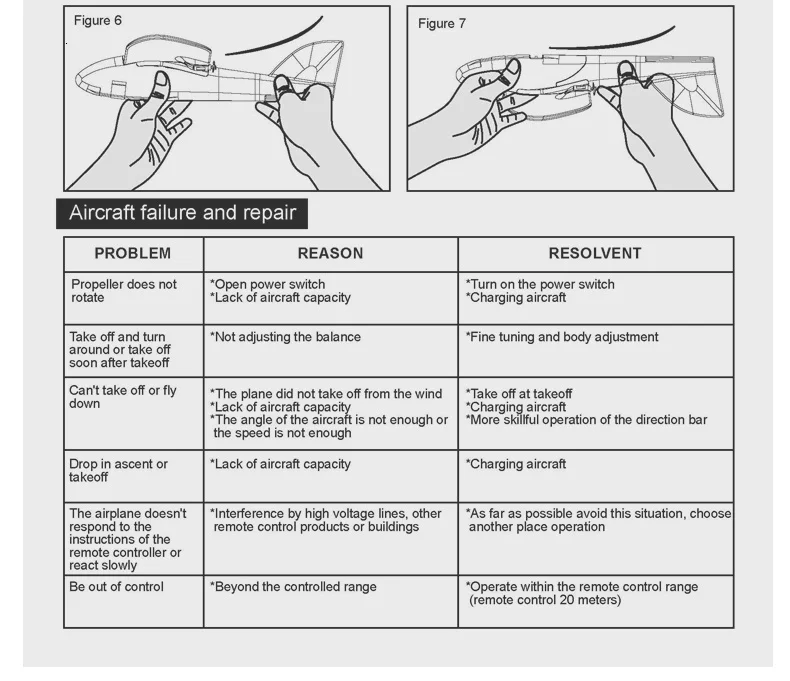 Figure 6

Figure 7

Aircraft failure and repair

| PROBLEM | REASON | RESOLVENT |
|---|---|---|
| Propeller does not rotate | *Open power switch *Lack of aircraft capacity | *Turn on the power switch *Charging aircraft |
| Take off and turn around or take off soon after takeoff | *Not adjusting the balance | *Fine tuning and body adjustment |
| Can't take off or fly down | *The plane did not take off from the wind *Lack of aircraft capacity *The angle of the aircraft is not enough or the speed is not enough | *Take off at takeoff *Charging aircraft *More skillful operation of the direction bar |
| Drop in ascent or takeoff | *Lack of aircraft capacity | *Charging aircraft |
| The airplane doesn't respond to the instructions of the remote controller or react slowly | *Interference by high voltage lines, other remote control products or buildings | *As far as possible avoid this situation, choose another place operation |
| Be out of control | *Beyond the controlled range | *Operate within the remote control range (remote control 20 meters) |