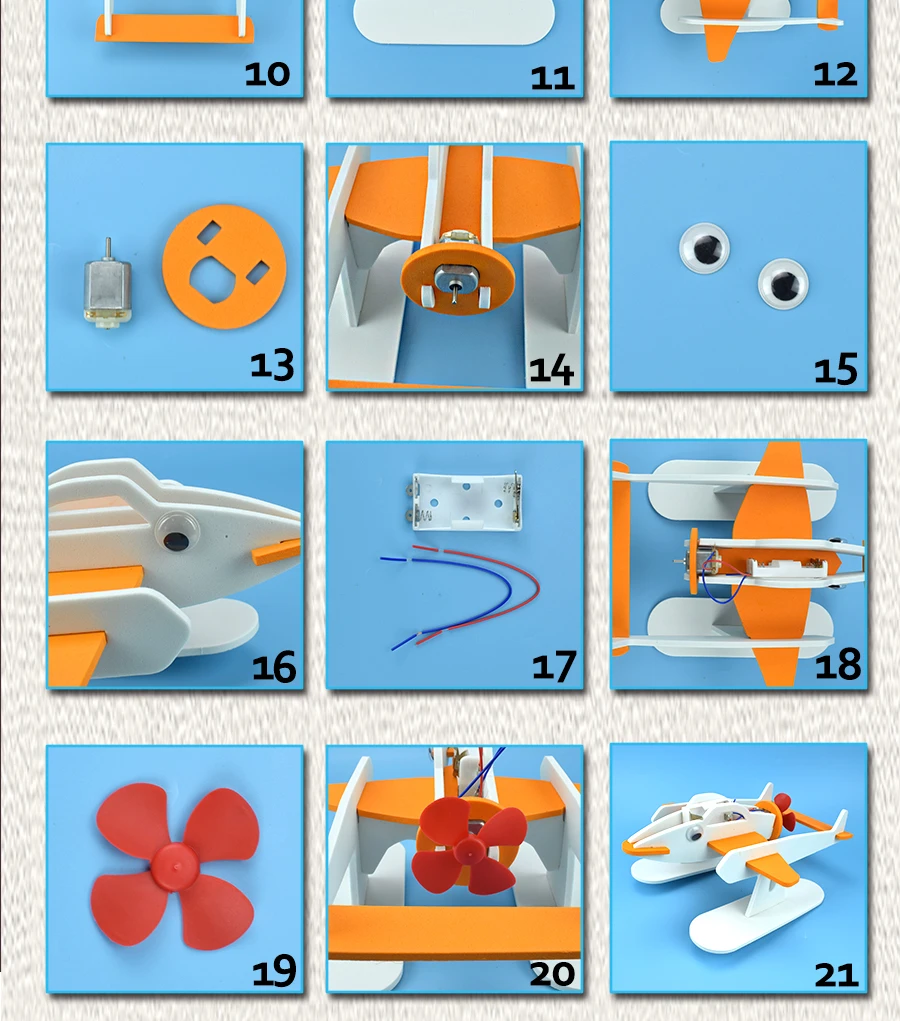 10

11

12

13

14

15

16

17

18

19

20

21