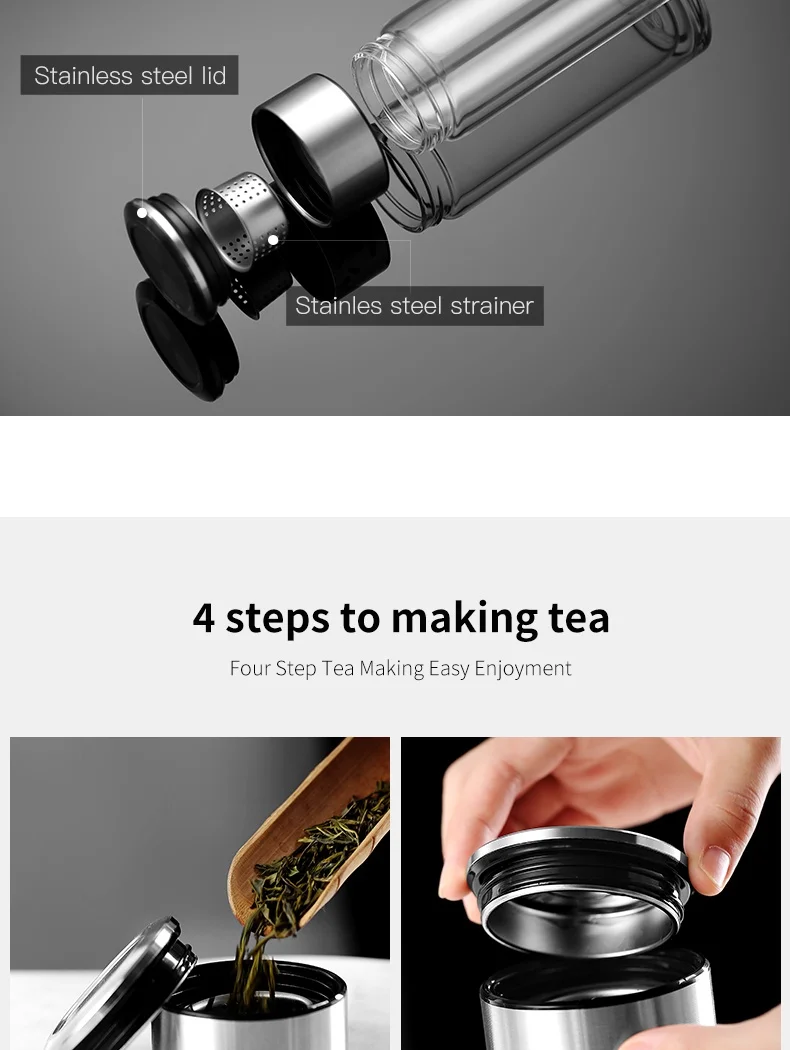 Stainless steel lid

Stainles steel strainer

4 steps to making tea

Four Step Tea Making Easy Enjoyment