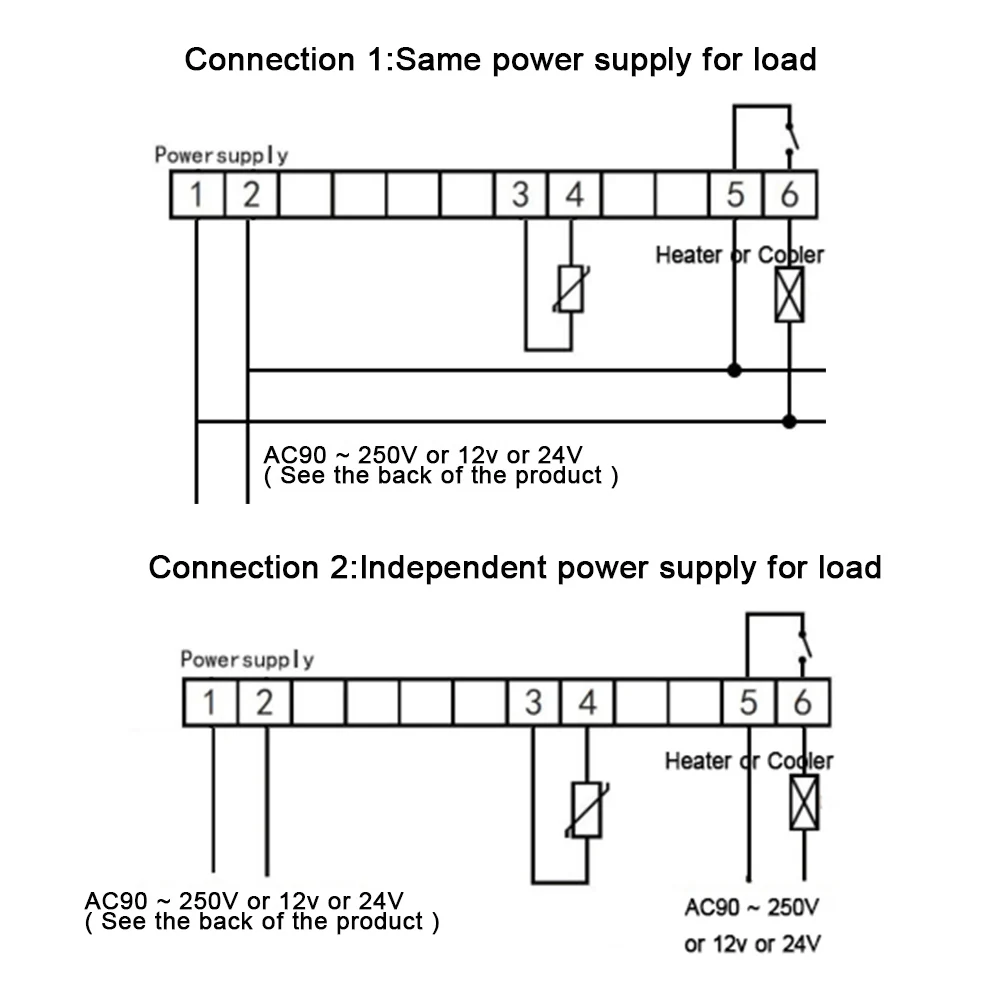 Connection 1:Same power supply for load

Powersupply

1 2 3 4 5 6

Heater or Cooler

AC90 ~ 250V or 12v or 24V
( See the back of the product )

Connection 2:Independent power supply for load

Powersupply

1 2 3 4 5 6

Heater or Cooler

AC90 ~ 250V or 12v or 24V
( See the back of the product )

AC90 ~ 250V
or 12v or 24V